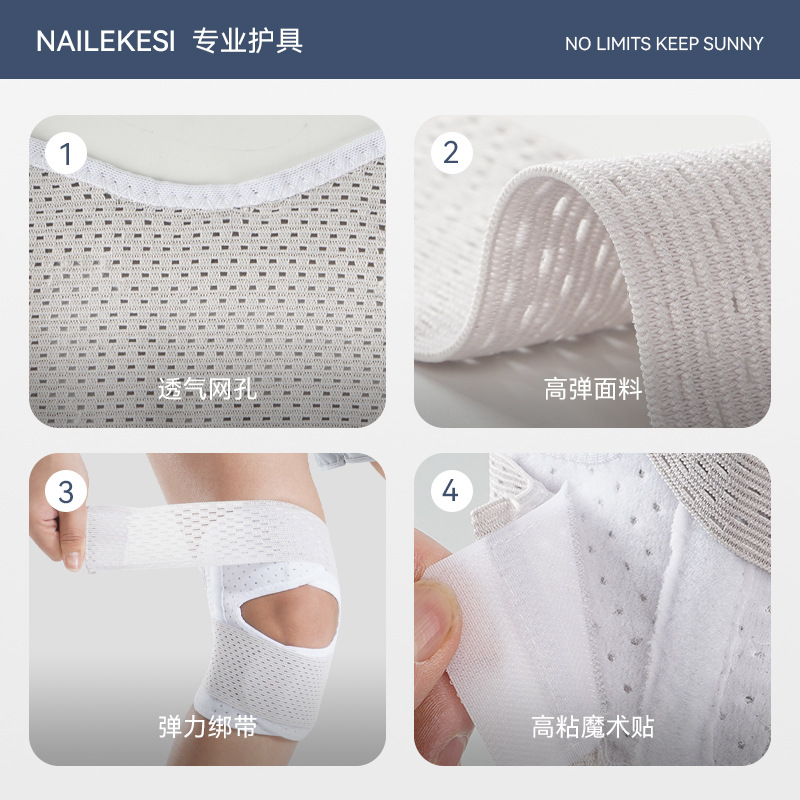 NAILEKESI 专业护具

NO LIMITS KEEP SUNNY

1

透气网孔

2

高弹面料

3

弹力绑带

4

高粘魔术贴