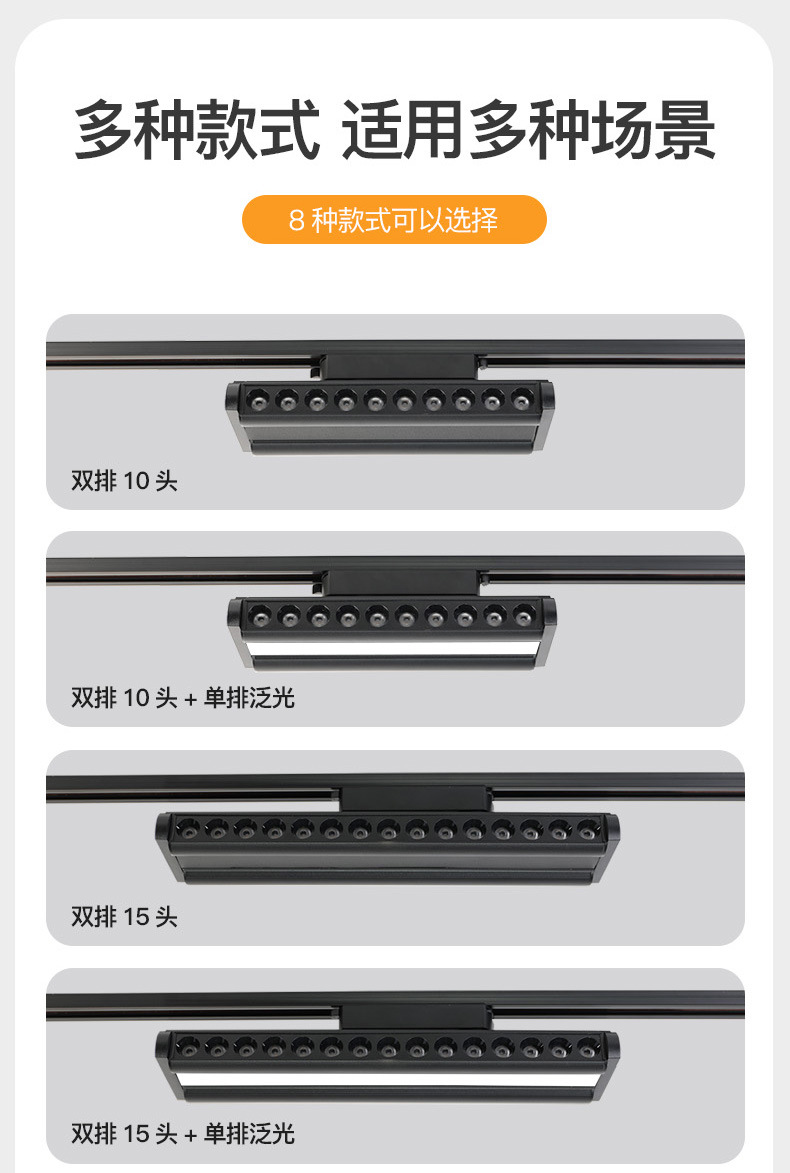 多种款式 适用多种场景

8 种款式可以选择

双排 10 头

双排 10 头 + 单排泛光

双排 15 头

双排 15 头 + 单排泛光