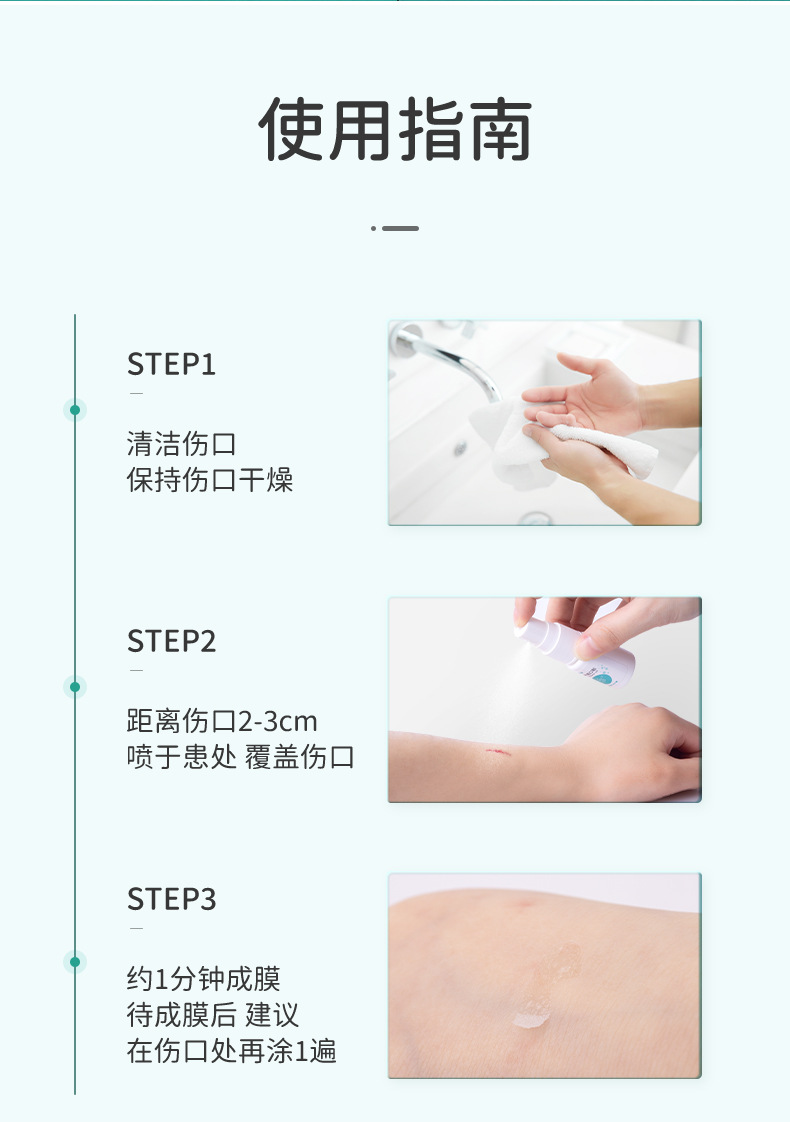 使用指南

STEP1

清洁伤口
保持伤口干燥

STEP2

距离伤口2-3cm
喷于患处 覆盖伤口

STEP3

约1分钟成膜
待成膜后 建议
在伤口处再涂1遍