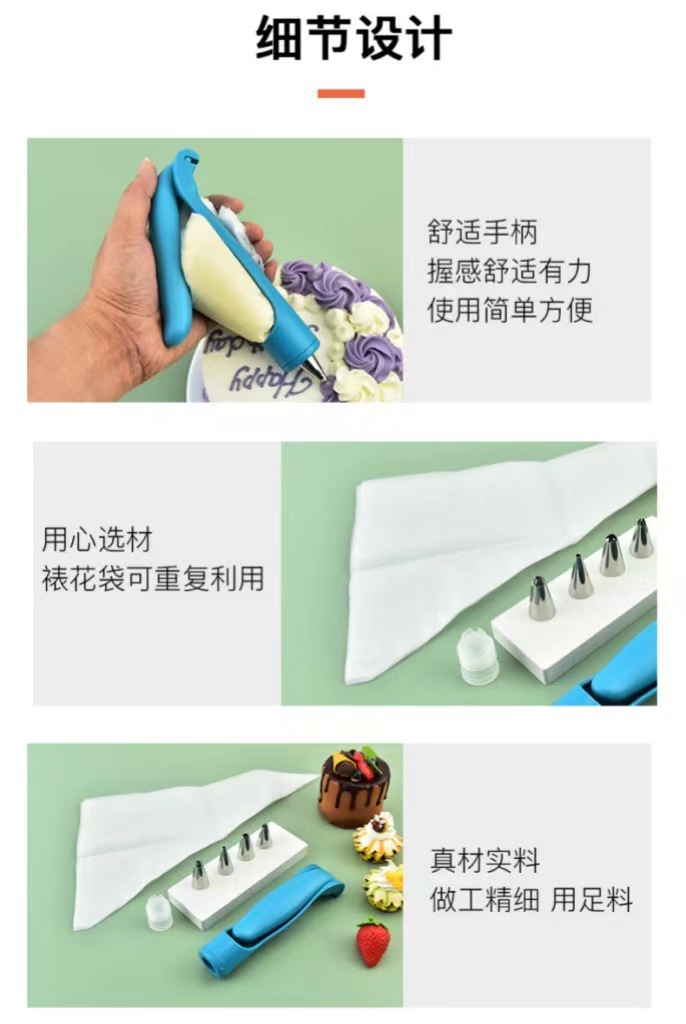 细节设计

舒适手柄
握感舒适有力
使用简单方便

Happy

用心选材
裱花袋可重复利用

真材实料
做工精细 用足料