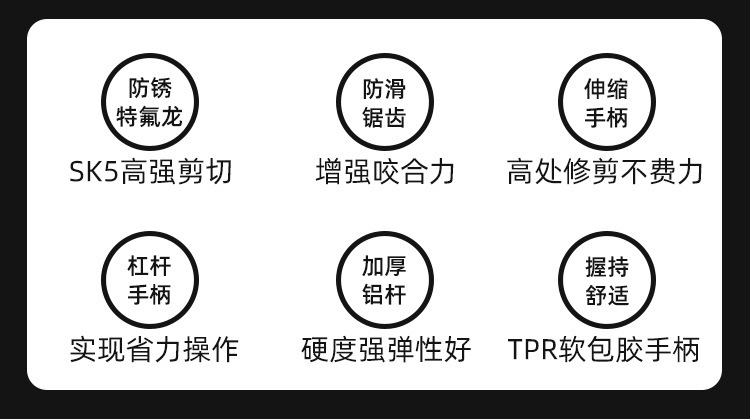 防锈
特氟龙

SK5高强剪切

防滑
锯齿

增强咬合力

伸缩
手柄

高处修剪不费力

杠杆
手柄

实现省力操作

加厚
铝杆

硬度强弹性好

握持
舒适

TPR软包胶手柄