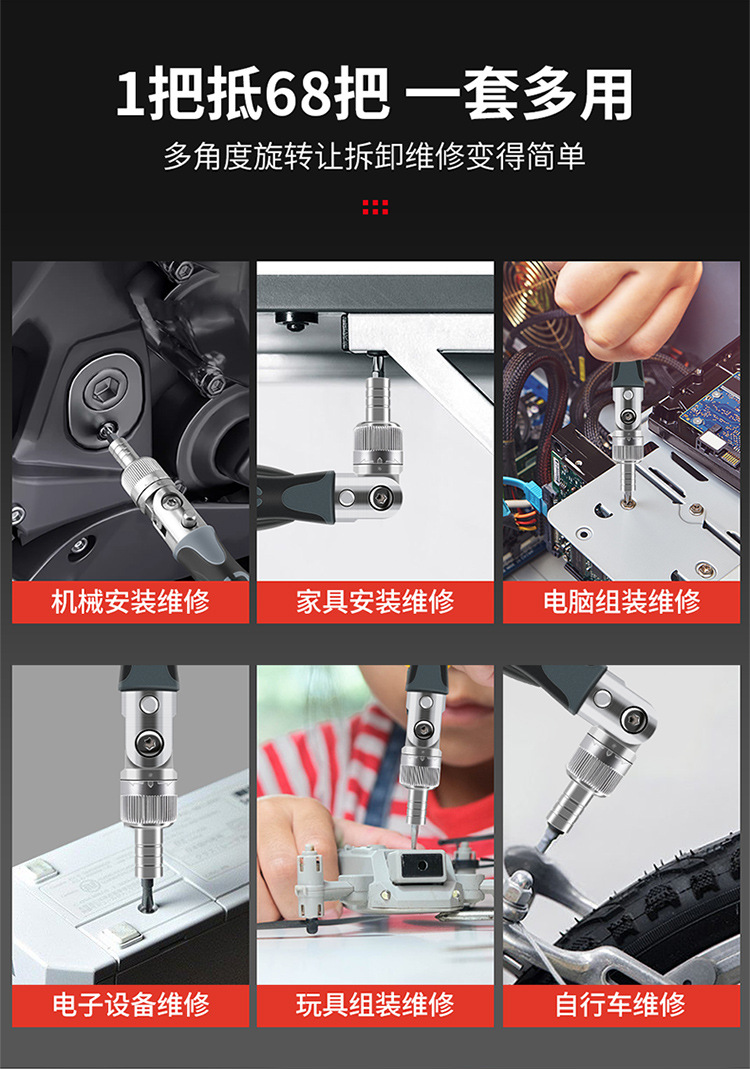 1把抵68把 一套多用

多角度旋转让拆卸维修变得简单

机械安装维修

家具安装维修

电脑组装维修

电子设备维修

玩具组装维修

自行车维修