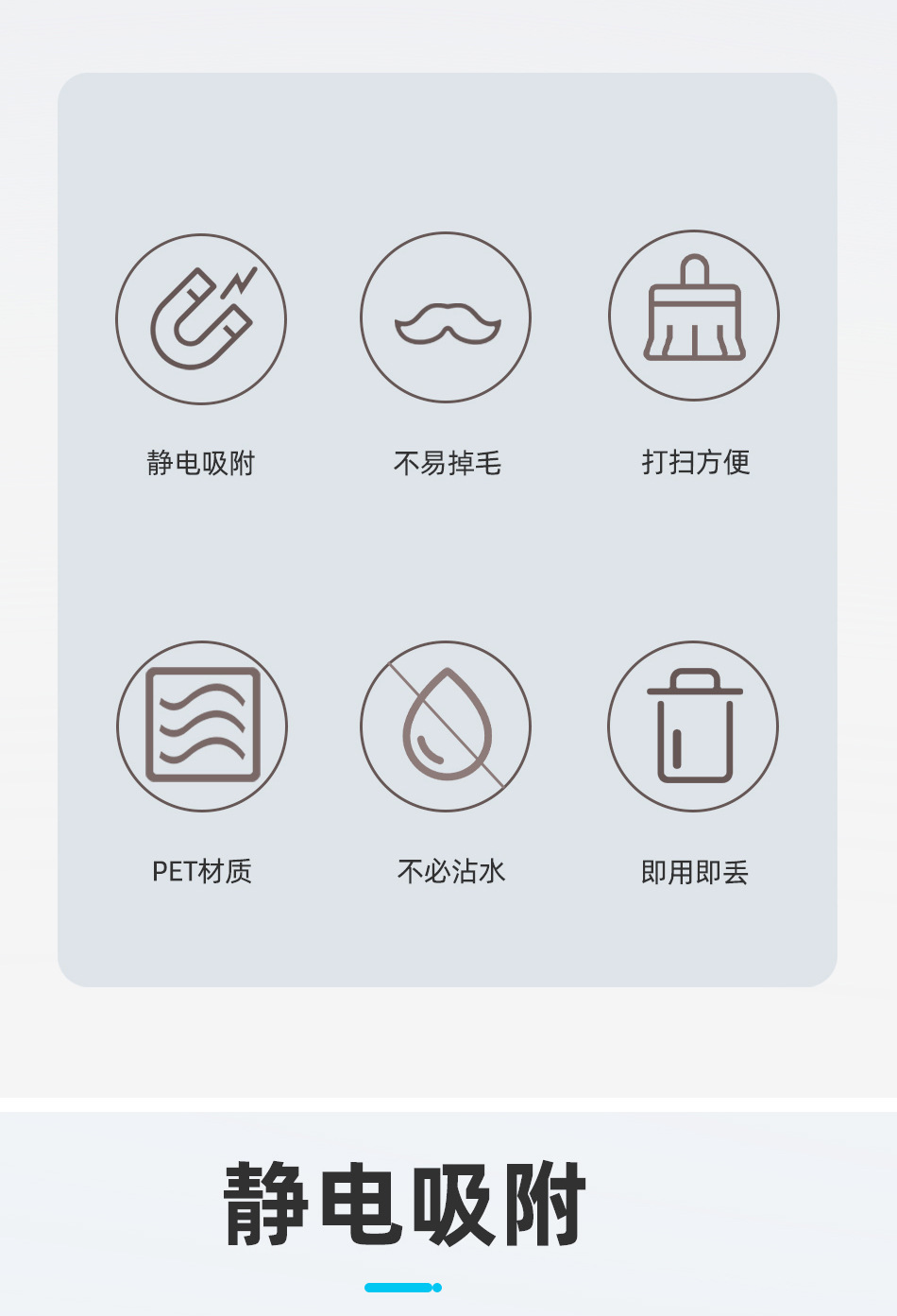 静电吸附

不易掉毛

打扫方便

PET材质

不必沾水

即用即丢

静电吸附