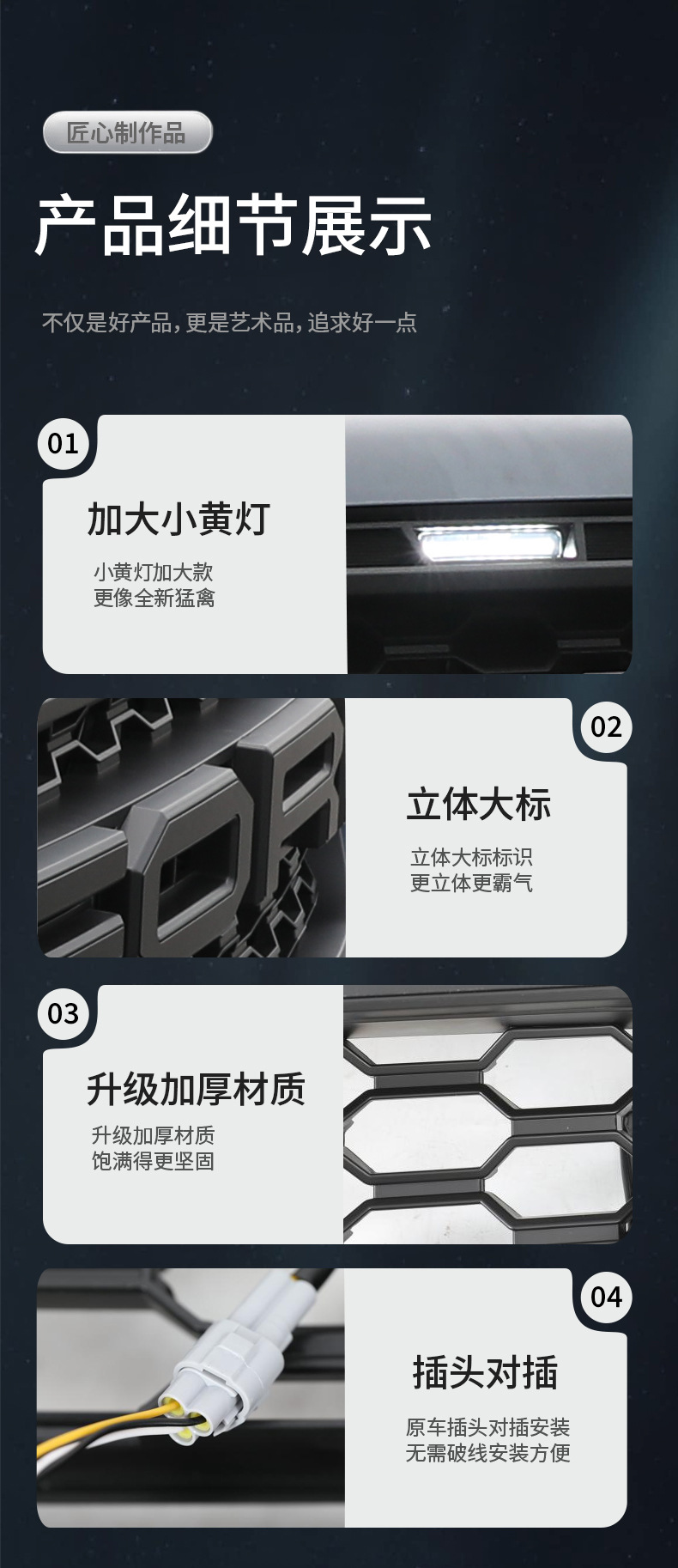 匠心制作品

产品细节展示

不仅是好产品，更是艺术品，追求好一点

01

加大小黄灯

小黄灯加大款
更像全新猛禽

02

立体大标

立体大标标识
更立体更霸气

03

升级加厚材质

升级加厚材质
饱满得更坚固

04

插头对插

原车插头对插安装
无需破线安装方便