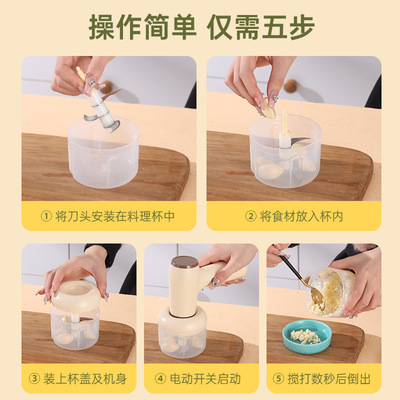 操作简单 仅需五步

① 将刀头安装在料理杯中

② 将食材放入杯内

③ 装上杯盖及机身

④ 电动开关启动

⑤ 搅打数秒后倒出