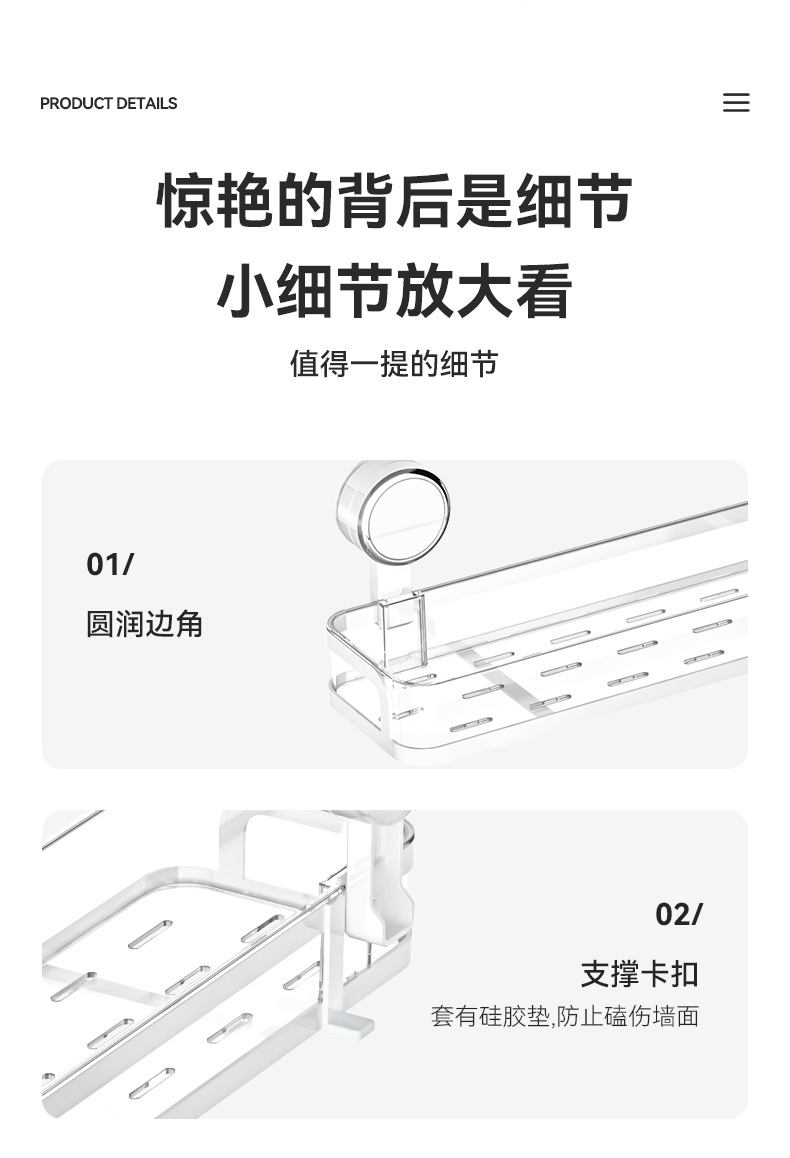 PRODUCT DETAILS

惊艳的背后是细节
小细节放大看

值得一提的细节

01/

圆润边角

02/

支撑卡扣

套有硅胶垫,防止磕伤墙面