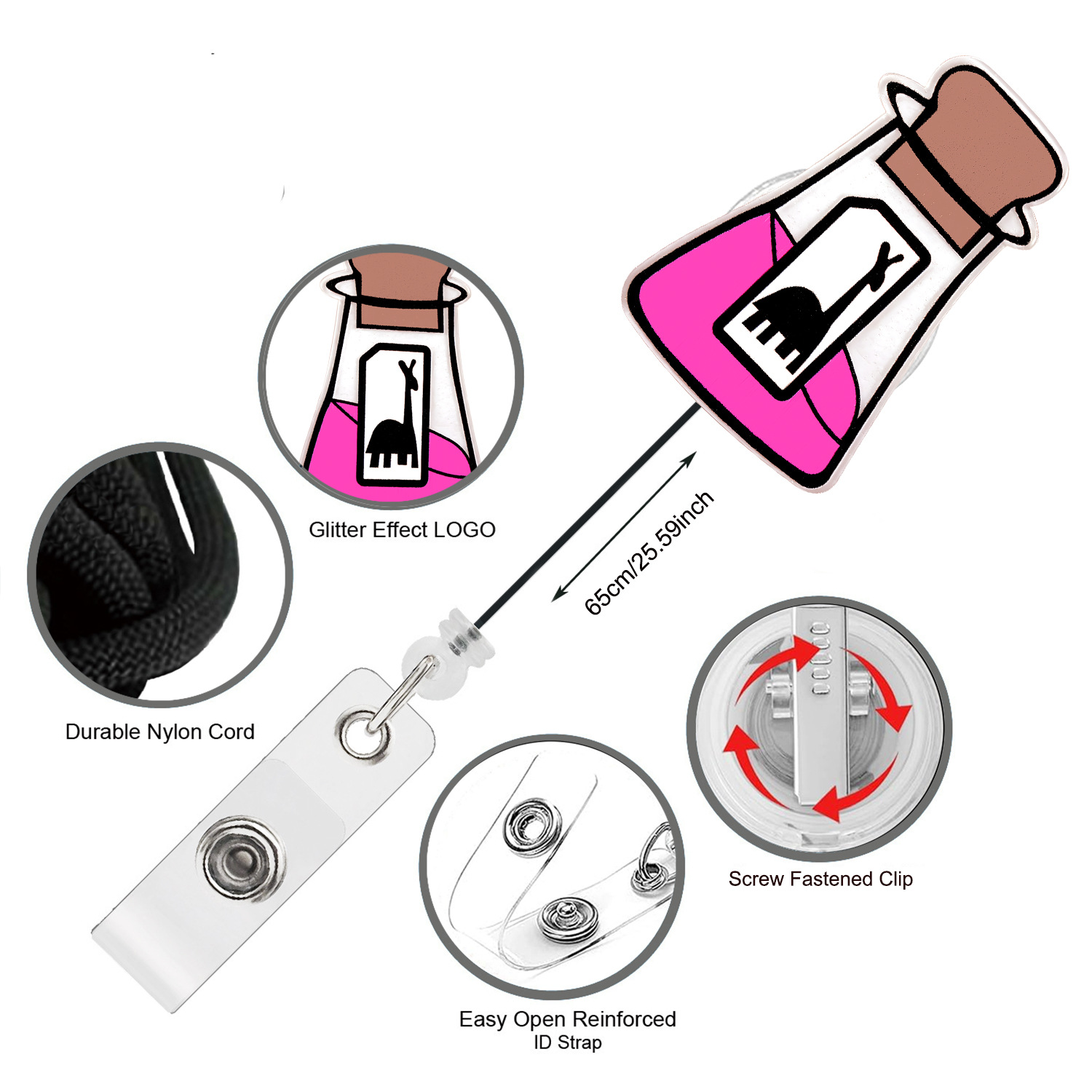 Glitter Effect LOGO

65cm/25.59inch

Durable Nylon Cord

Screw Fastened Clip

Easy Open Reinforced
ID Strap