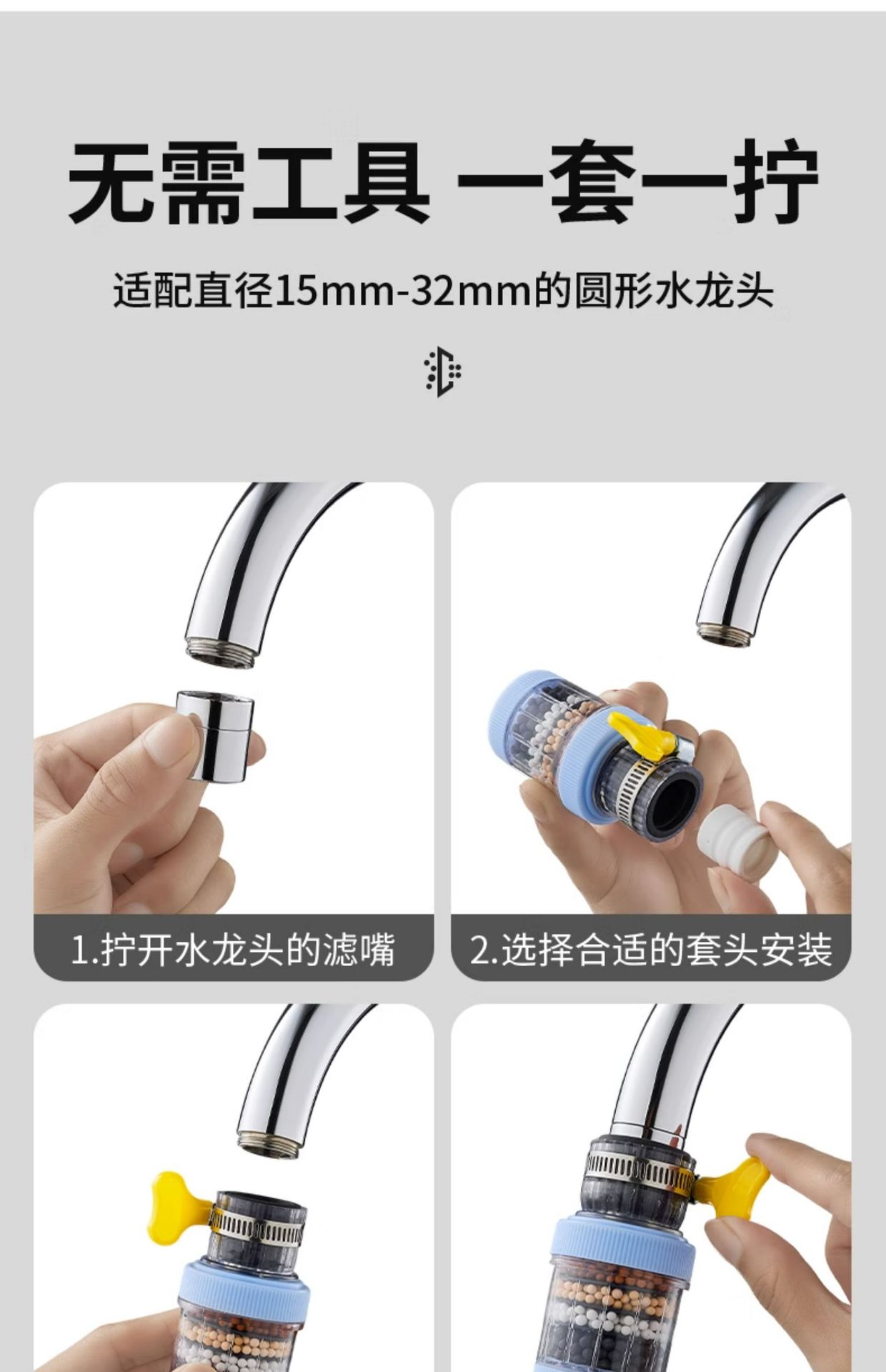 无需工具 一套一拧

适配直径15mm-32mm的圆形水龙头

1.拧开水龙头的滤嘴

2.选择合适的套头安装