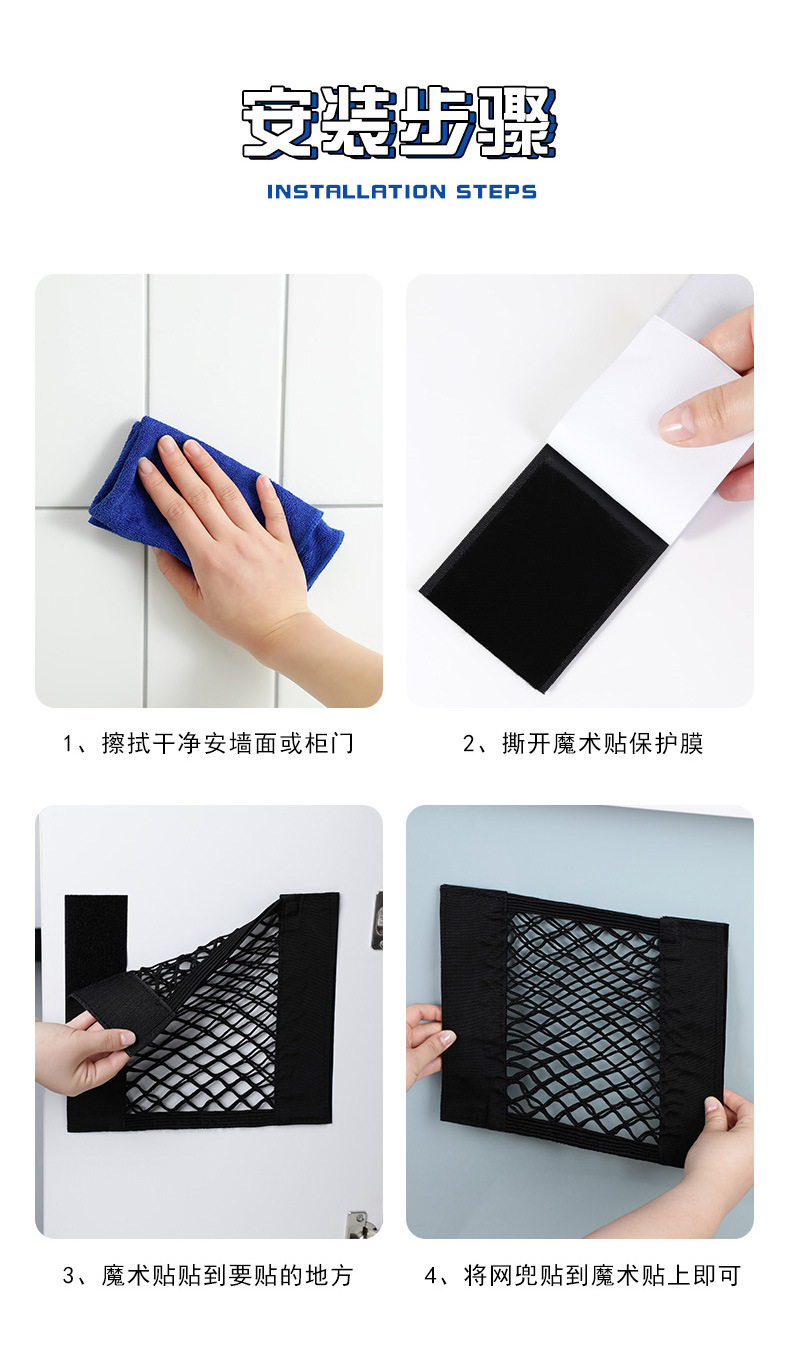 安装步骤
INSTALLATION STEPS

1、擦拭干净安墙面或柜门

2、撕开魔术贴保护膜

3、魔术贴贴到要贴的地方

4、将网兜贴到魔术贴上即可