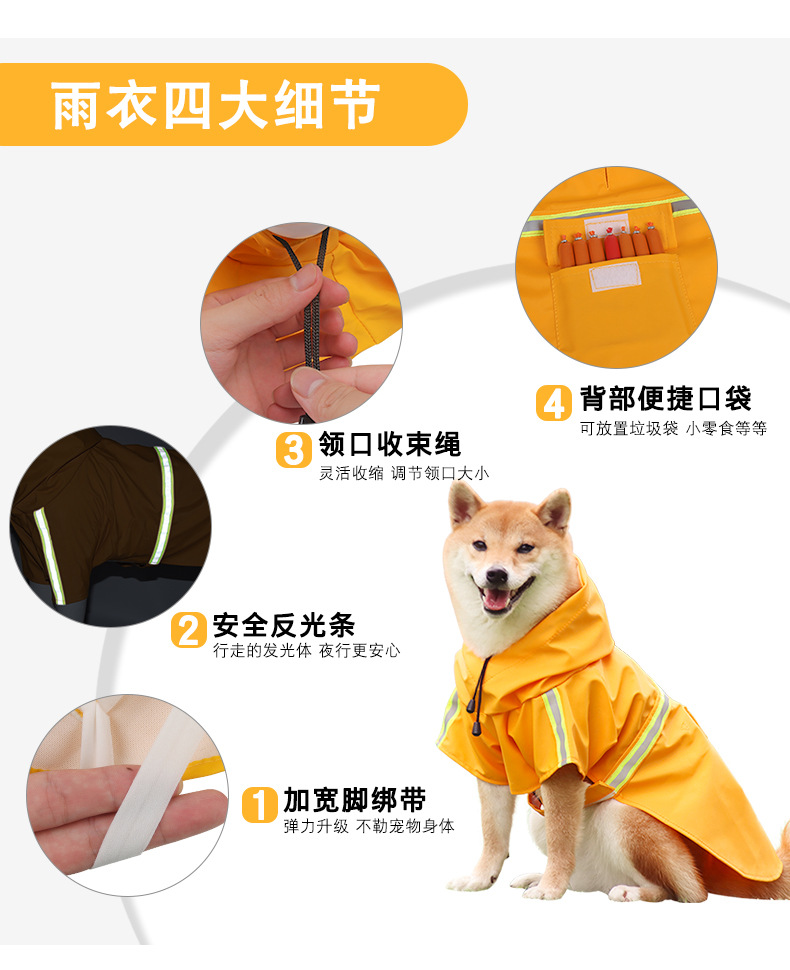 雨衣四大细节

4 背部便捷口袋
可放置垃圾袋 小零食等等

3 领口收束绳
灵活收缩 调节领口大小

2 安全反光条
行走的发光体 夜行更安心

1 加宽脚绑带
弹力升级 不勒宠物身体