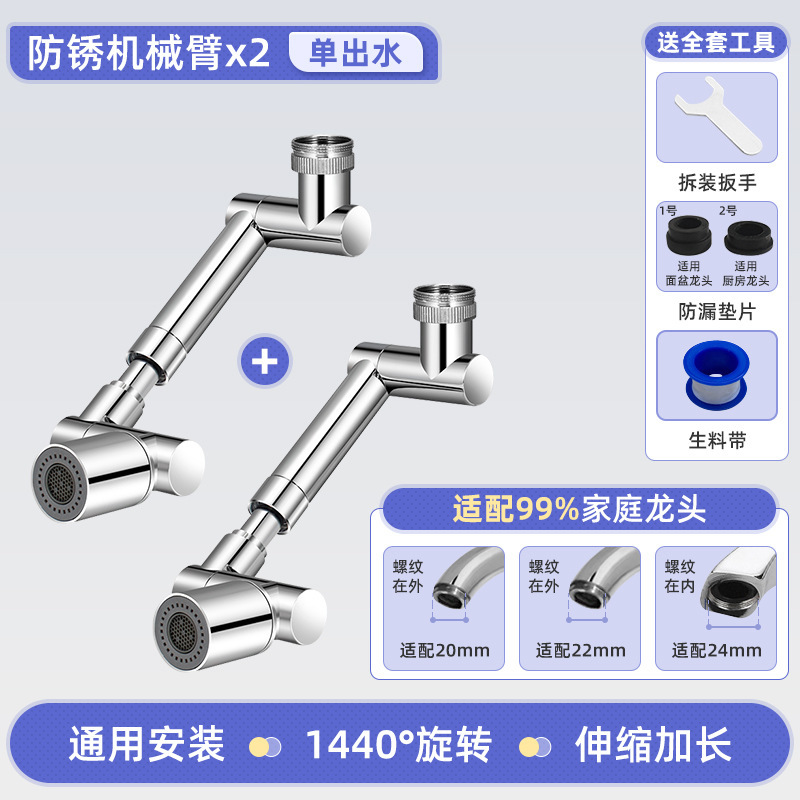 防锈机械臂x2 单出水

送全套工具

拆装扳手

1号 2号

适用面盆龙头 适用厨房龙头

防漏垫片

生料带

+

适配99%家庭龙头

螺纹在外 适配20mm

螺纹在外 适配22mm

螺纹在内 适配24mm

通用安装 1440°旋转 伸缩加长