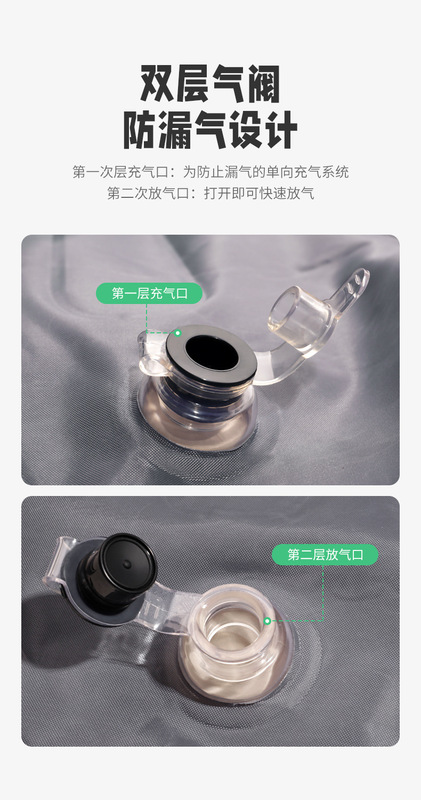 双层气阀
防漏气设计

第一次层充气口：为防止漏气的单向充气系统
第二次放气口：打开即可快速放气

第一层充气口

第二层放气口