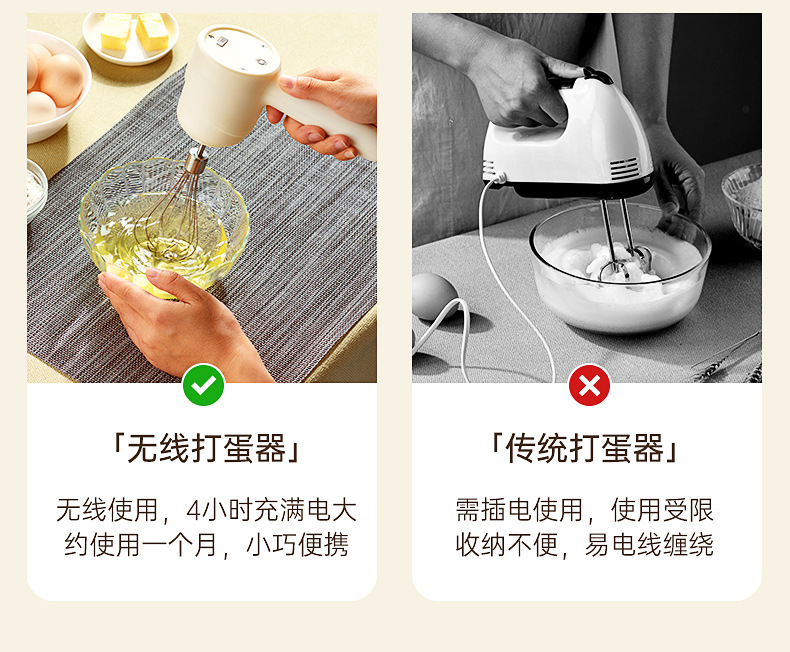 「无线打蛋器」

无线使用，4小时充满电大约使用一个月，小巧便携

「传统打蛋器」

需插电使用，使用受限收纳不便，易电线缠绕