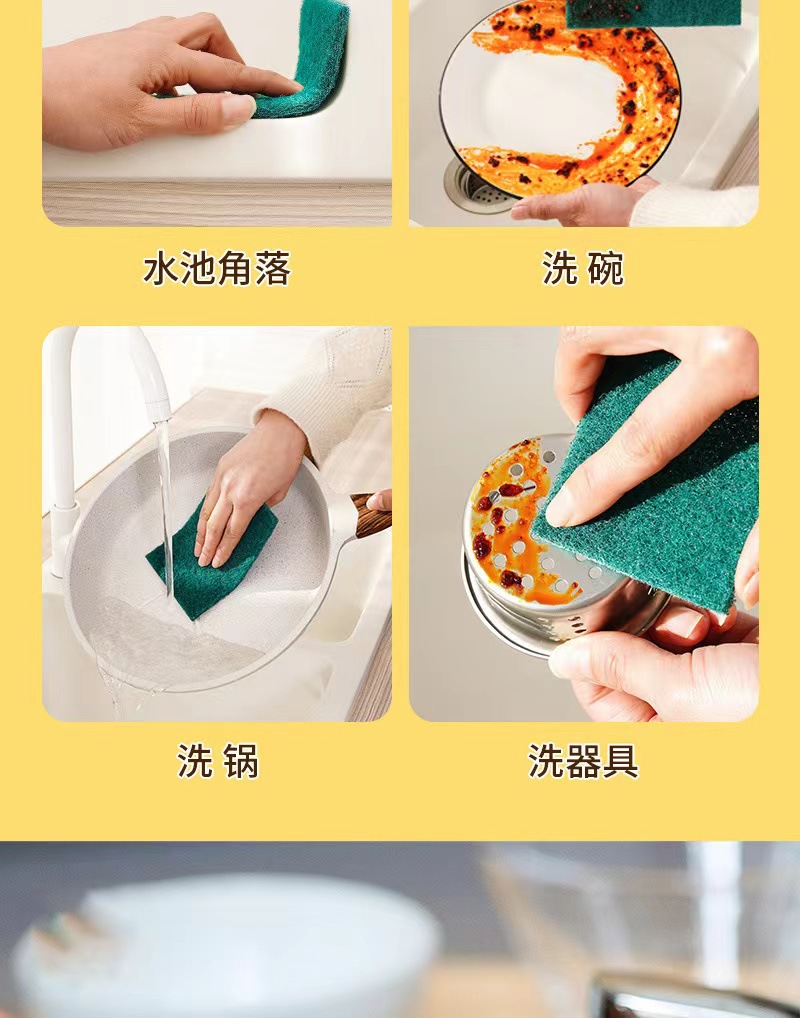 水池角落

洗 碗

洗 锅

洗器具