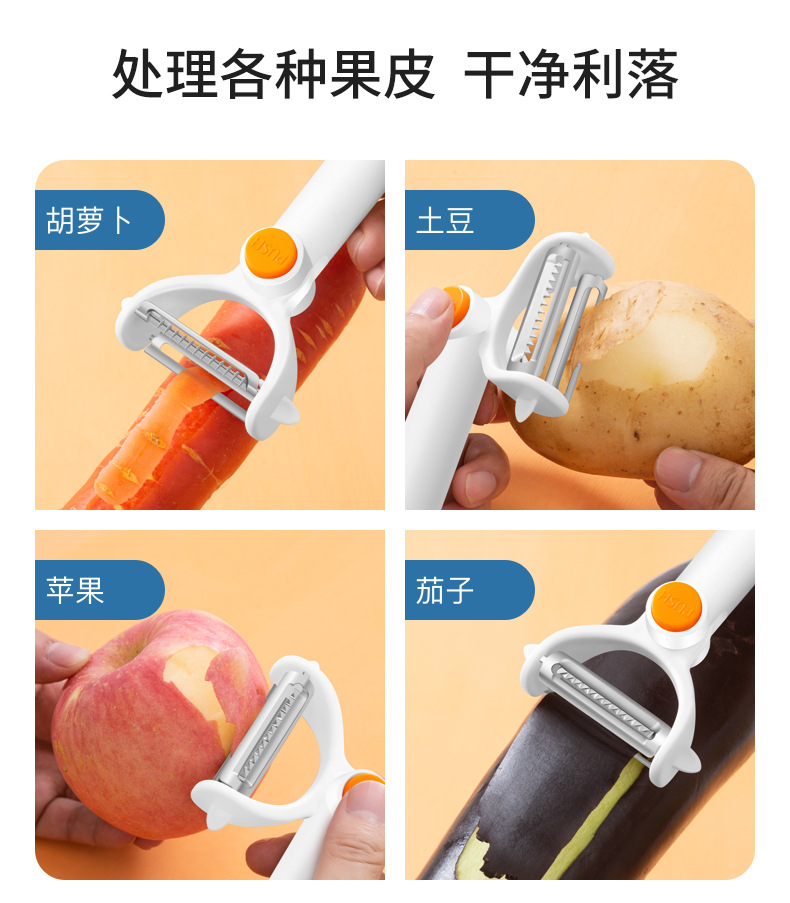 处理各种果皮 干净利落

胡萝卜

PUSH

土豆

苹果

茄子

PUSH