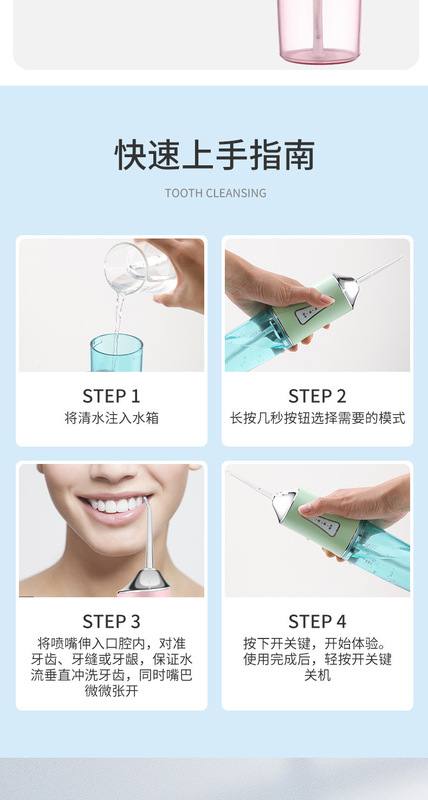 快速上手指南

TOOTH CLEANSING

STEP 1
将清水注入水箱

STEP 2
长按几秒按钮选择需要的模式

STEP 3
将喷嘴伸入口腔内，对准牙齿、牙缝或牙龈，保证水流垂直冲洗牙齿，同时嘴巴微微张开

STEP 4
按下开关键，开始体验。使用完成后，轻按开关键关机