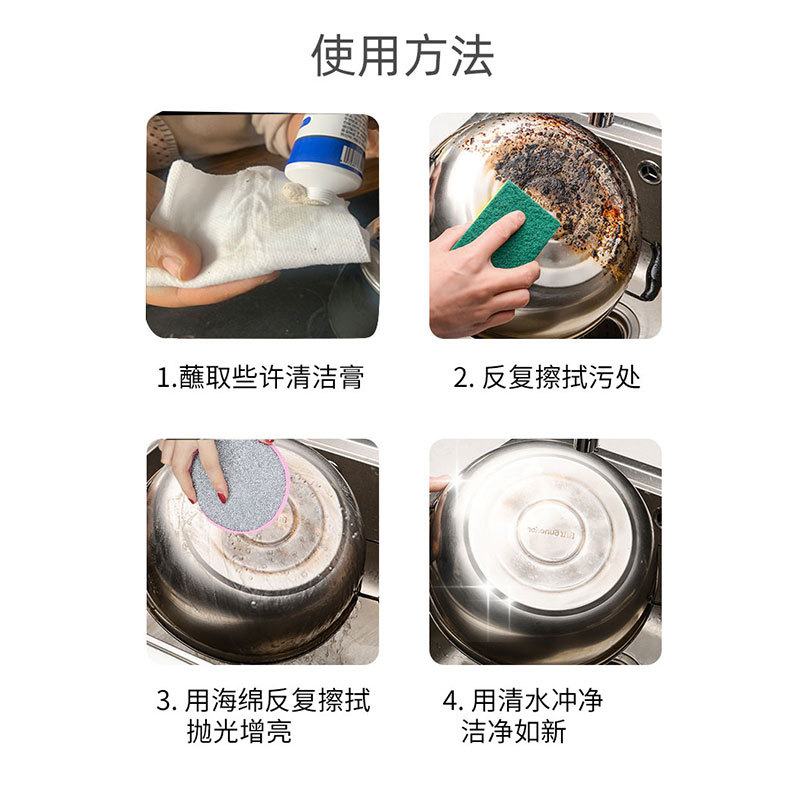 使用方法

1.蘸取些许清洁膏

2. 反复擦拭污处

3. 用海绵反复擦拭
抛光增亮

4. 用清水冲净
洁净如新