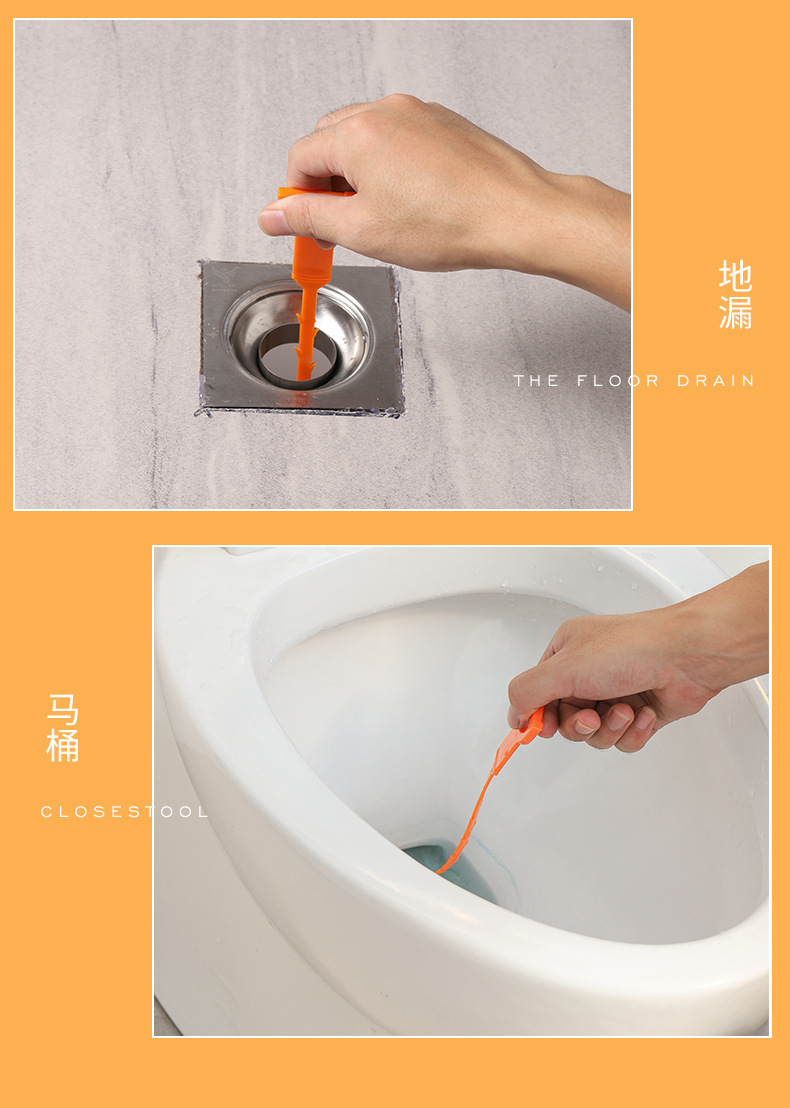 地漏

THE FLOOR DRAIN

马桶

CLOSESTOOL