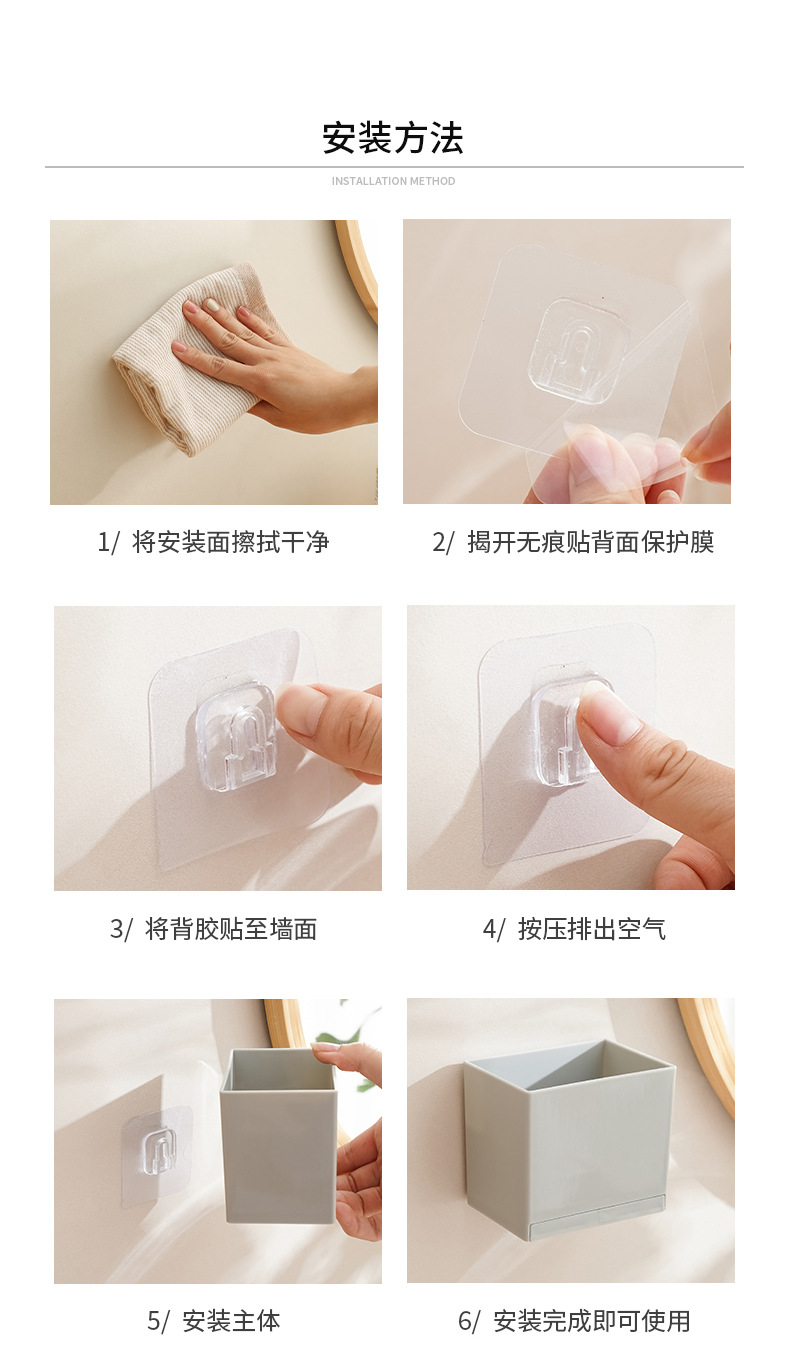 安装方法

INSTALLATION METHOD

1/ 将安装面擦拭干净

2/ 揭开无痕贴背面保护膜

3/ 将背胶贴至墙面

4/ 按压排出空气

5/ 安装主体

6/ 安装完成即可使用