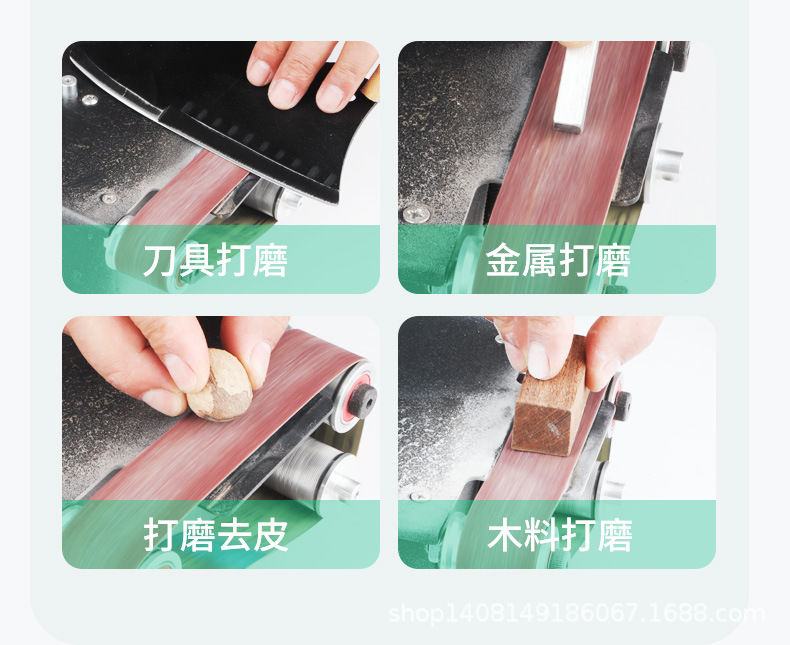 刀具打磨

金属打磨

打磨去皮

木料打磨

shop1408149186067.1688.com