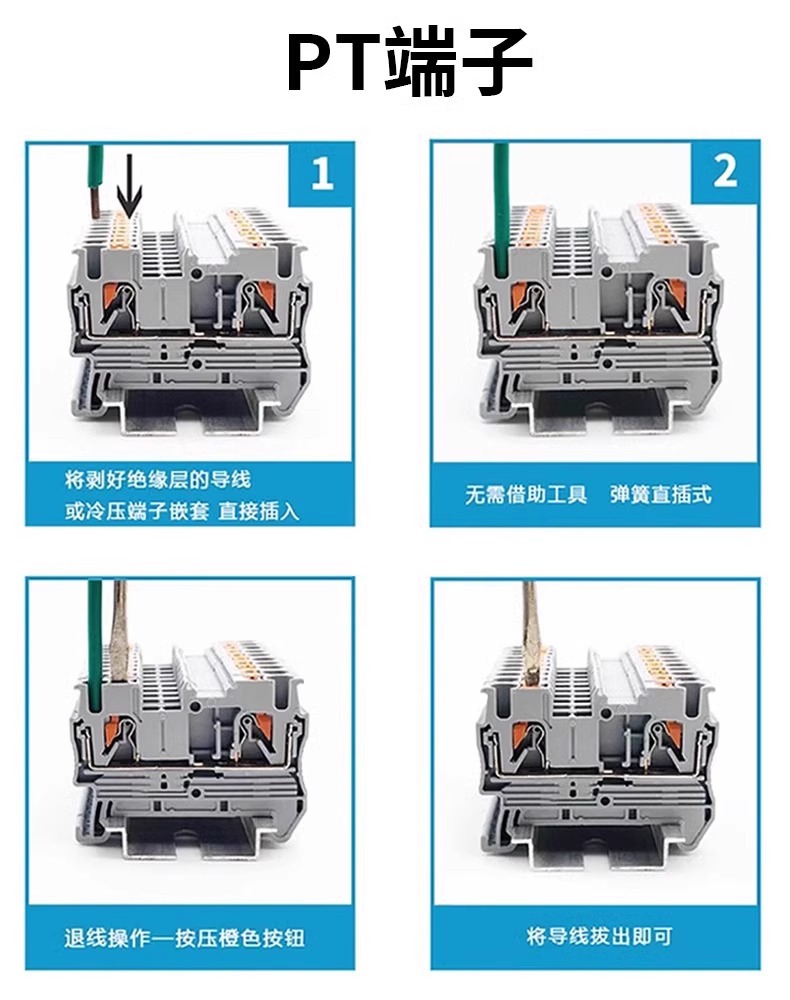 PT端子

1

将剥好绝缘层的导线
或冷压端子嵌套 直接插入

2

无需借助工具 弹簧直插式

退线操作一按压橙色按钮

将导线拔出即可