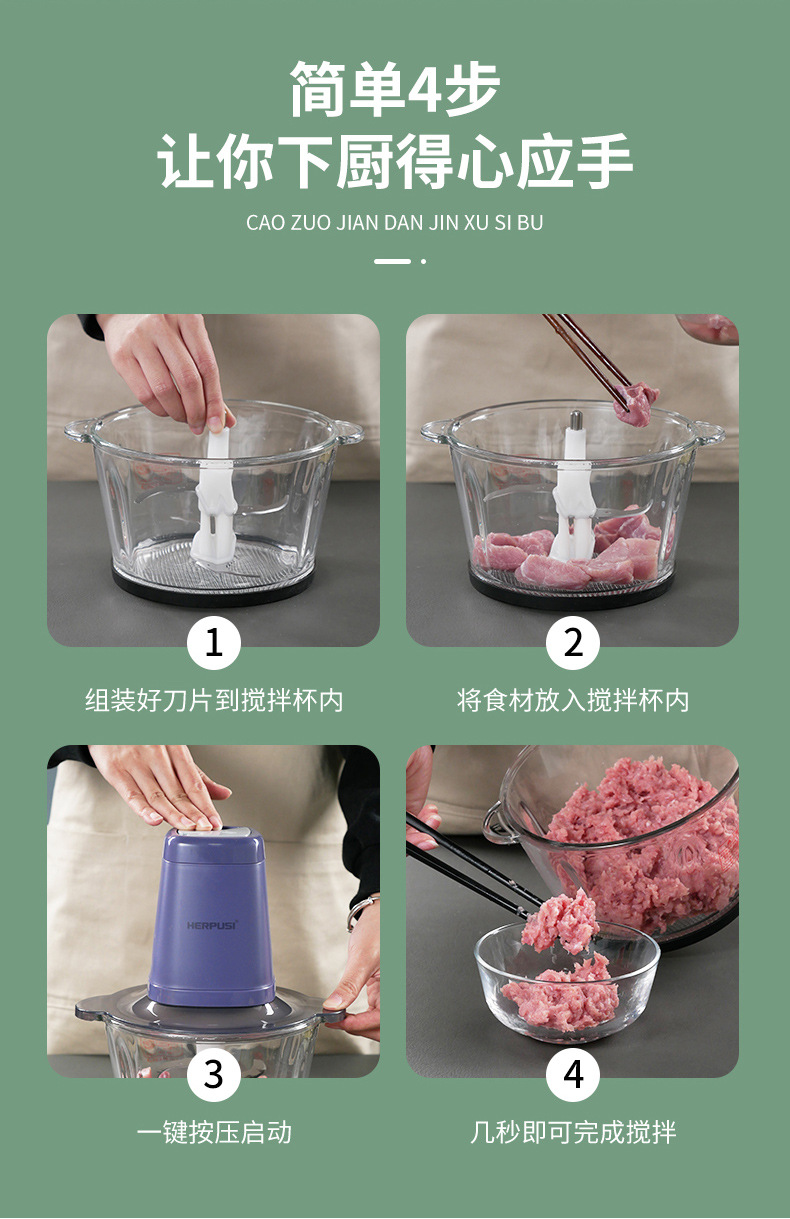 简单4步
让你下厨得心应手

CAO ZUO JIAN DAN JIN XU SI BU

1
组装好刀片到搅拌杯内

2
将食材放入搅拌杯内

HERPUSI

3
一键按压启动

4
几秒即可完成搅拌