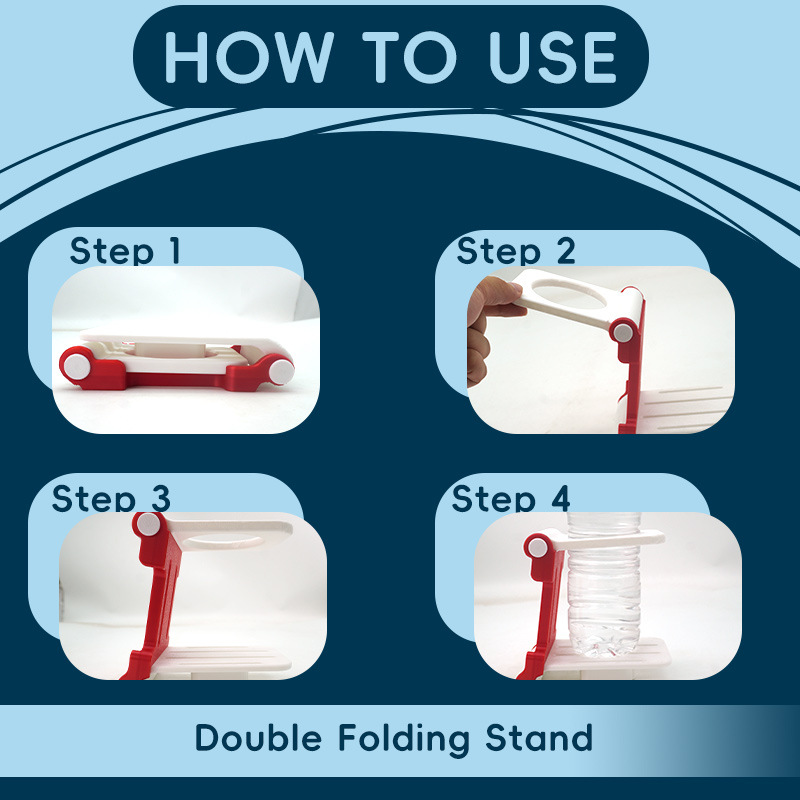 HOW TO USE

Step 1

Step 2

Step 3

Step 4

Double Folding Stand