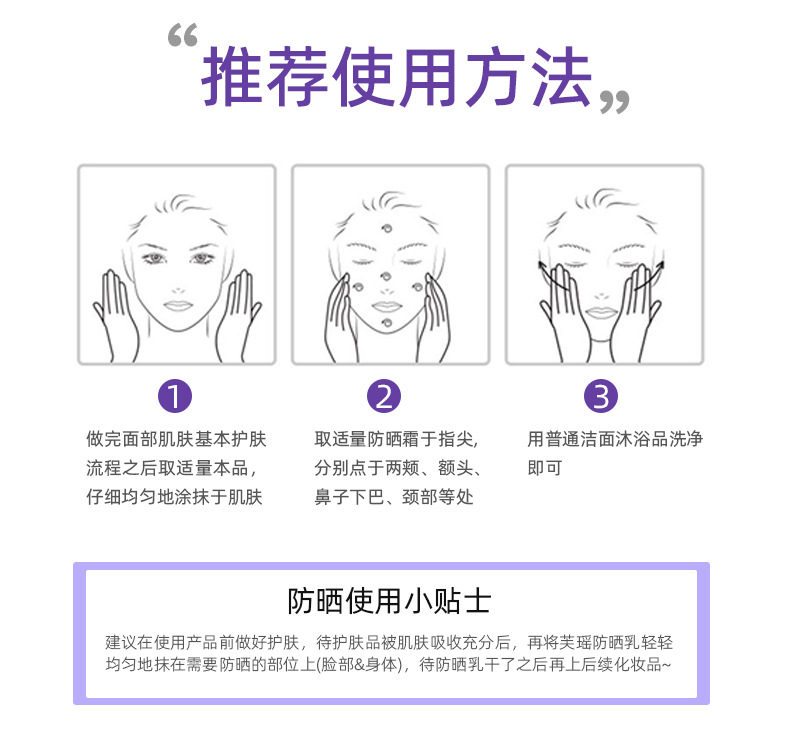 “推荐使用方法”

1
做完面部肌肤基本护肤流程之后取适量本品，仔细均匀地涂抹于肌肤

2
取适量防晒霜于指尖，分别点于两颊、额头、鼻子下巴、颈部等处

3
用普通洁面沐浴品洗净即可

防晒使用小贴士

建议在使用产品前做好护肤，待护肤品被肌肤吸收充分后，再将芙瑶防晒乳轻轻均匀地抹在需要防晒的部位上(脸部&身体)，待防晒乳干了之后再上后续化妆品~