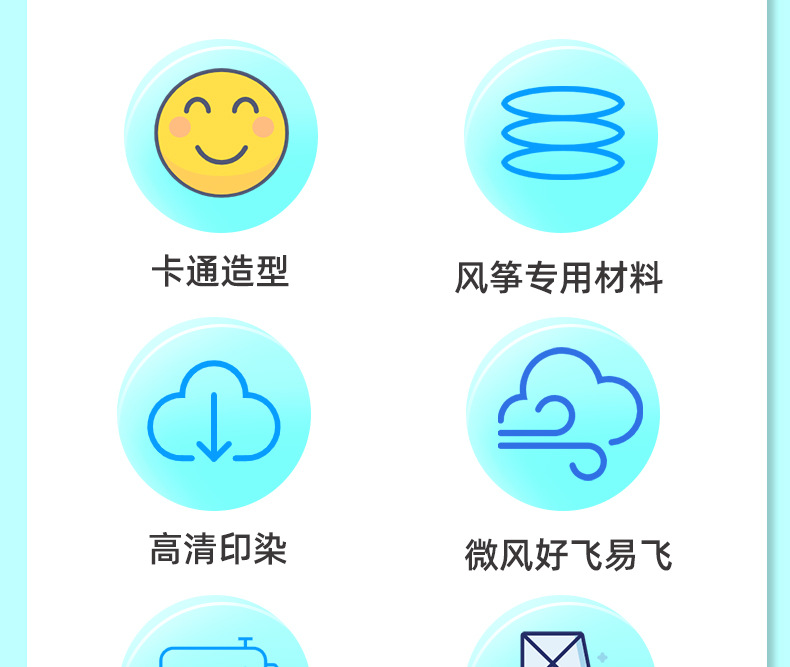 卡通造型

风筝专用材料

高清印染

微风好飞易飞