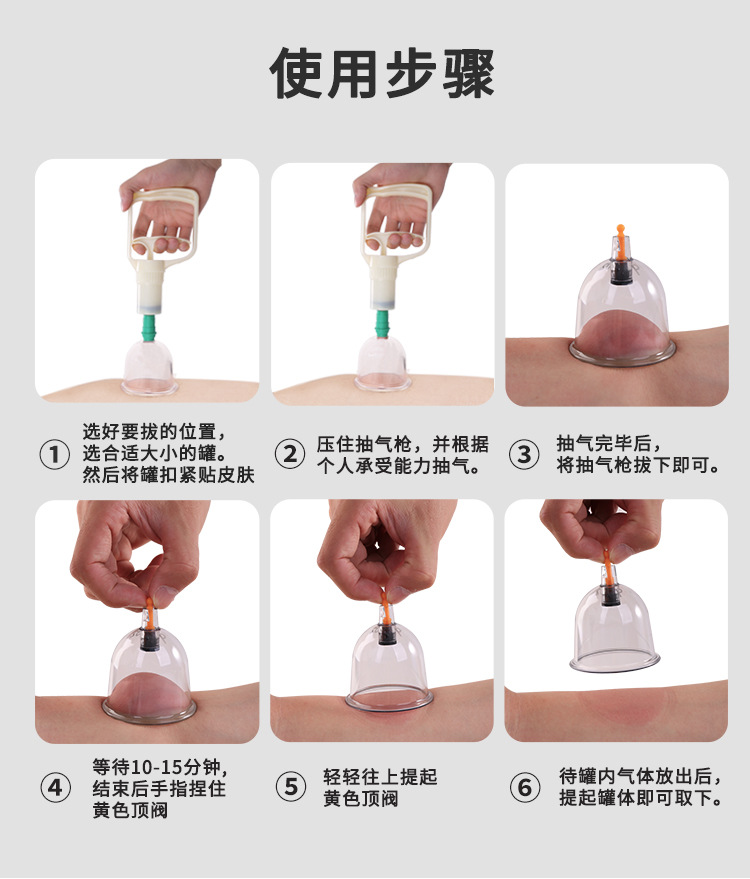 使用步骤

① 选好要拔的位置，选合适大小的罐。然后将罐扣紧贴皮肤

② 压住抽气枪，并根据个人承受能力抽气。

③ 抽气完毕后，将抽气枪拔下即可。

④ 等待10-15分钟，结束后手指捏住黄色顶阀

⑤ 轻轻往上提起黄色顶阀

⑥ 待罐内气体放出后，提起罐体即可取下。