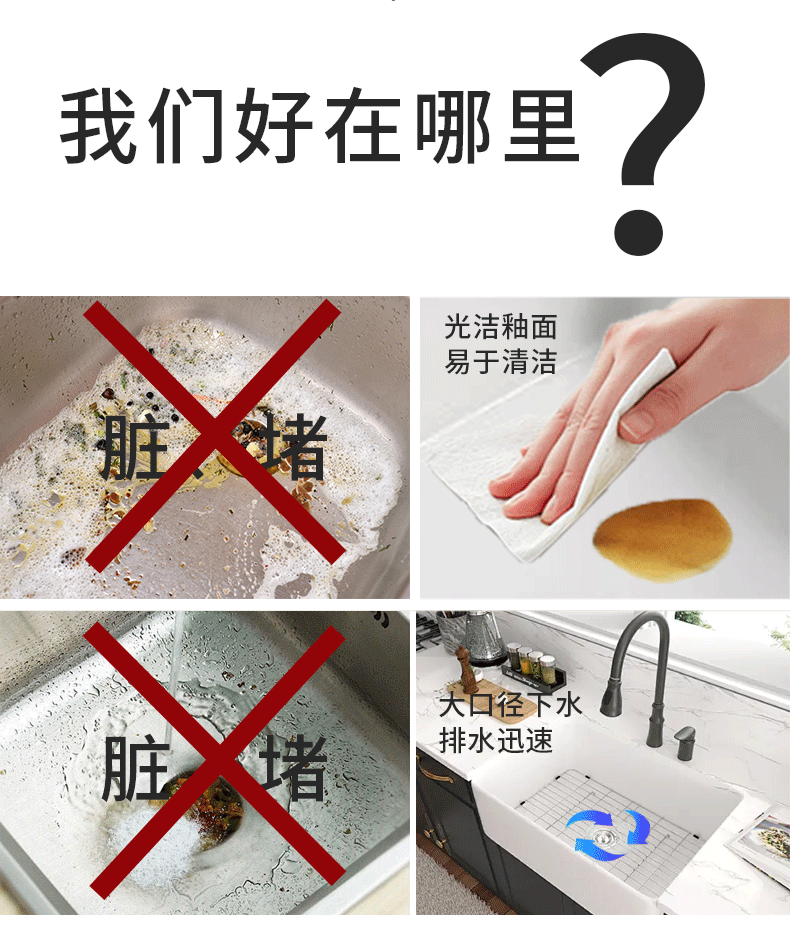 我们好在哪里?

脏、堵

光洁釉面
易于清洁

脏、堵

大口径下水
排水迅速