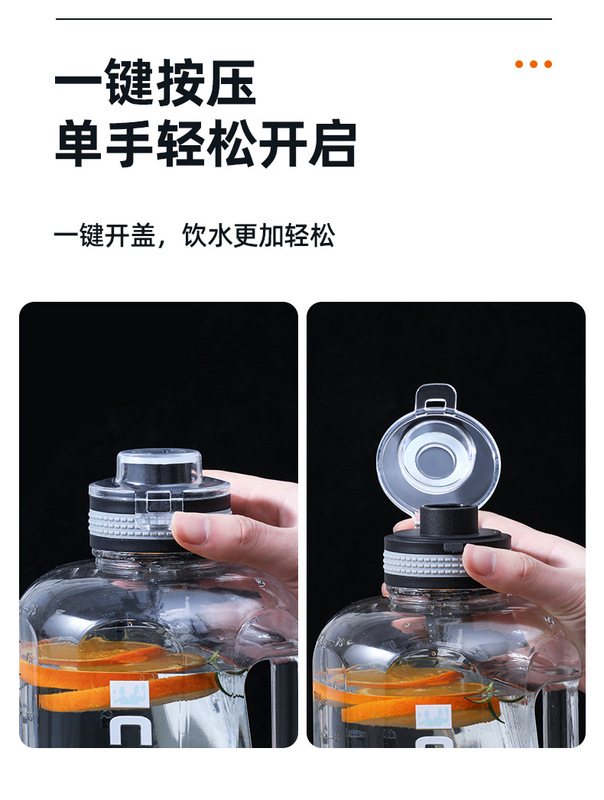 一键按压
单手轻松开启

一键开盖，饮水更加轻松