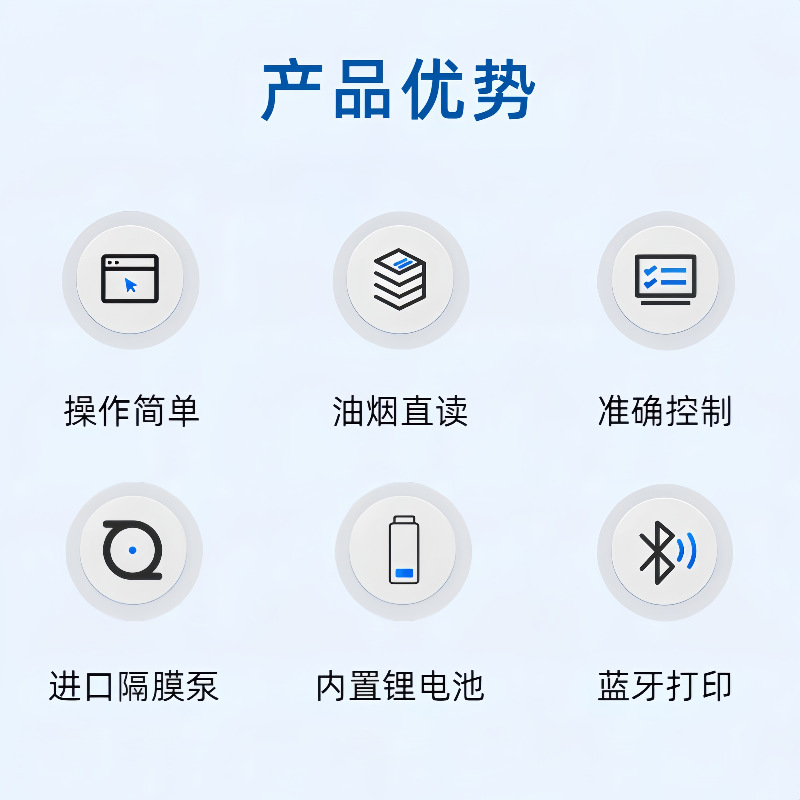 产品优势

操作简单

油烟直读

准确控制

进口隔膜泵

内置锂电池

蓝牙打印