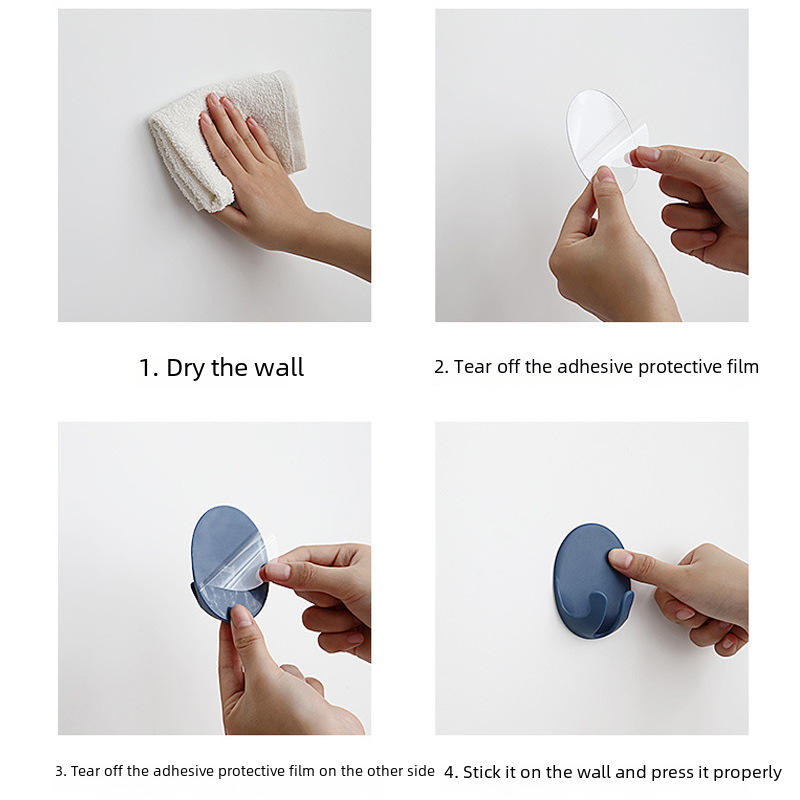 1. Dry the wall

2. Tear off the adhesive protective film

3. Tear off the adhesive protective film on the other side

4. Stick it on the wall and press it properly