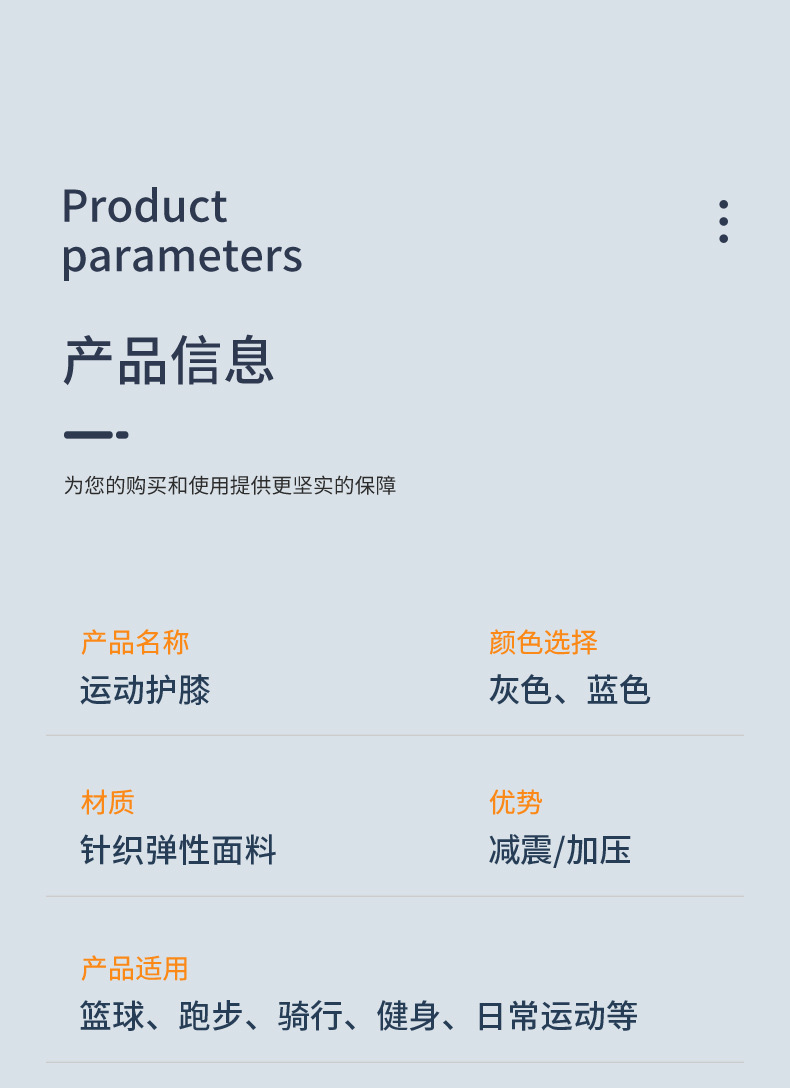 Product parameters

产品信息

为您的购买和使用提供更坚实的保障

产品名称
运动护膝

颜色选择
灰色、蓝色

材质
针织弹性面料

优势
减震/加压

产品适用
篮球、跑步、骑行、健身、日常运动等