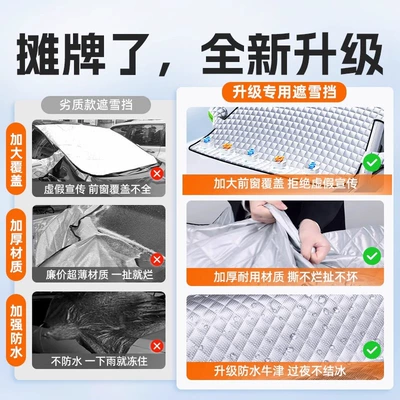 摊牌了，全新升级

劣质款遮雪挡

加大覆盖

虚假宣传 前窗覆盖不全

加厚材质

廉价超薄材质 一扯就烂

加强防水

不防水 一下雨就冻住

升级专用遮雪挡

加大前窗覆盖 拒绝虚假宣传

加厚耐用材质 撕不烂扯不坏

升级防水牛津 过夜不结冰