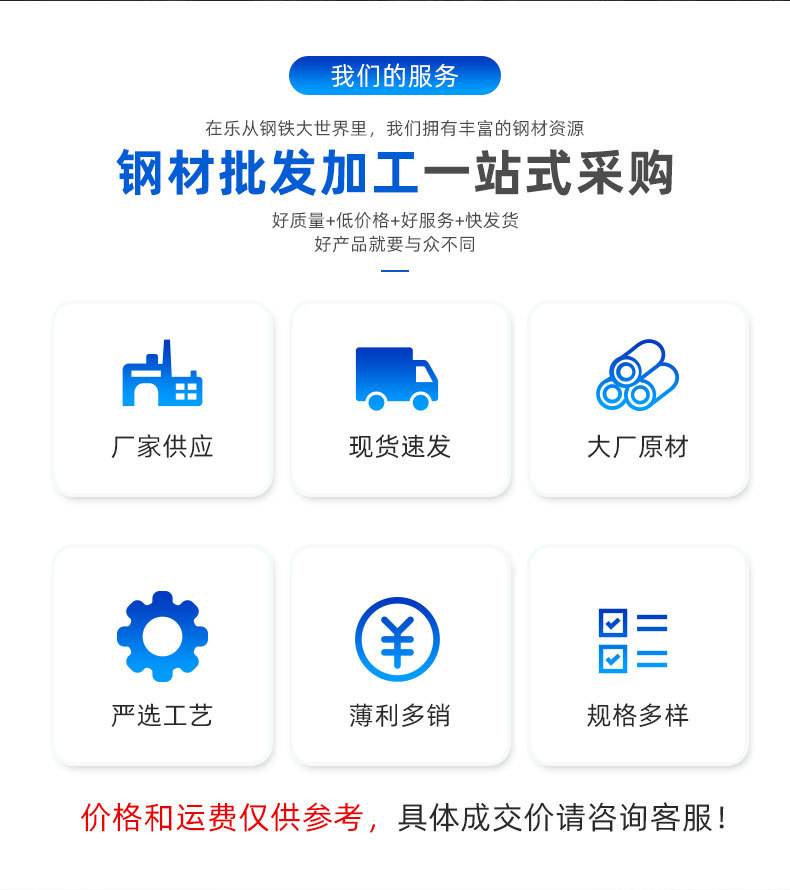 我们的服务

在乐从钢铁大世界里，我们拥有丰富的钢材资源

钢材批发加工一站式采购

好质量+低价格+好服务+快发货
好产品就要与众不同

厂家供应

现货速发

大厂原材

严选工艺

薄利多销

规格多样

价格和运费仅供参考，具体成交价请咨询客服！