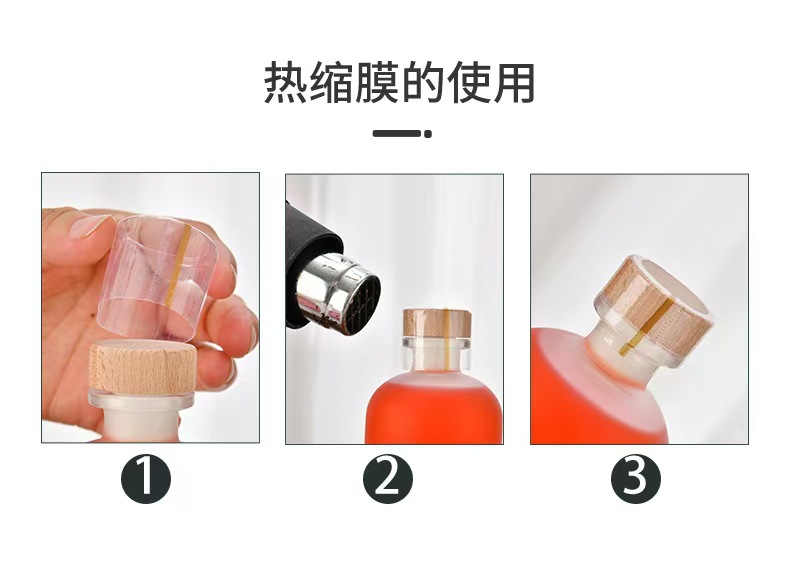 热缩膜的使用

1

2

3