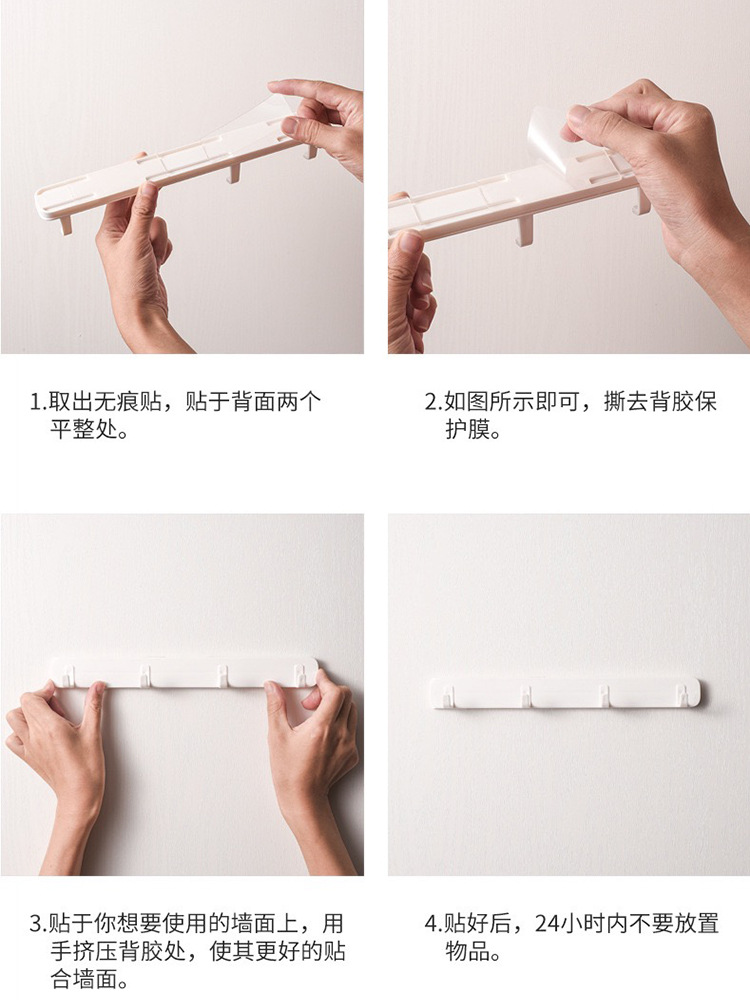 1.取出无痕贴，贴于背面两个平整处。

2.如图所示即可，撕去背胶保护膜。

3.贴于你想要使用的墙面上，用手挤压背胶处，使其更好的贴合墙面。

4.贴好后，24小时内不要放置物品。