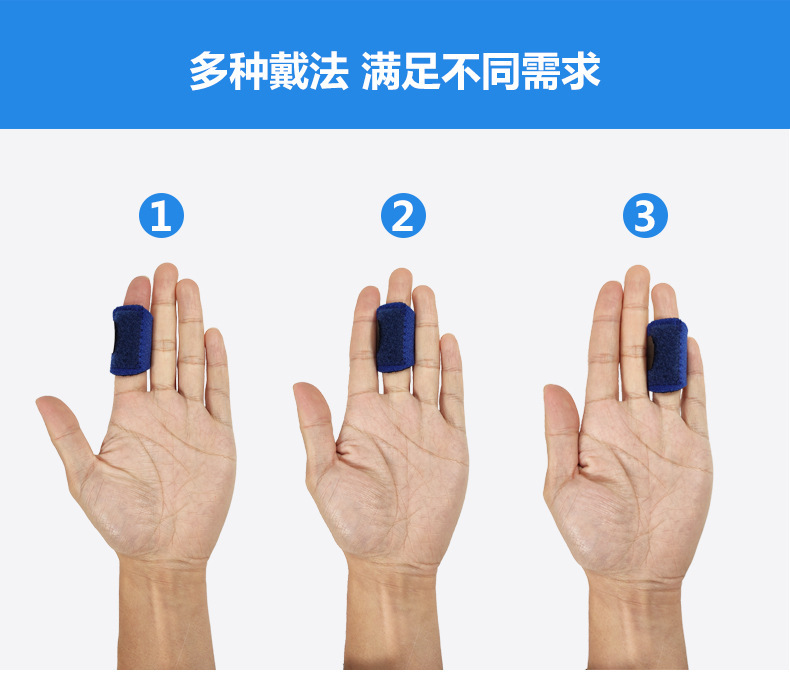 多种戴法 满足不同需求

1

2

3