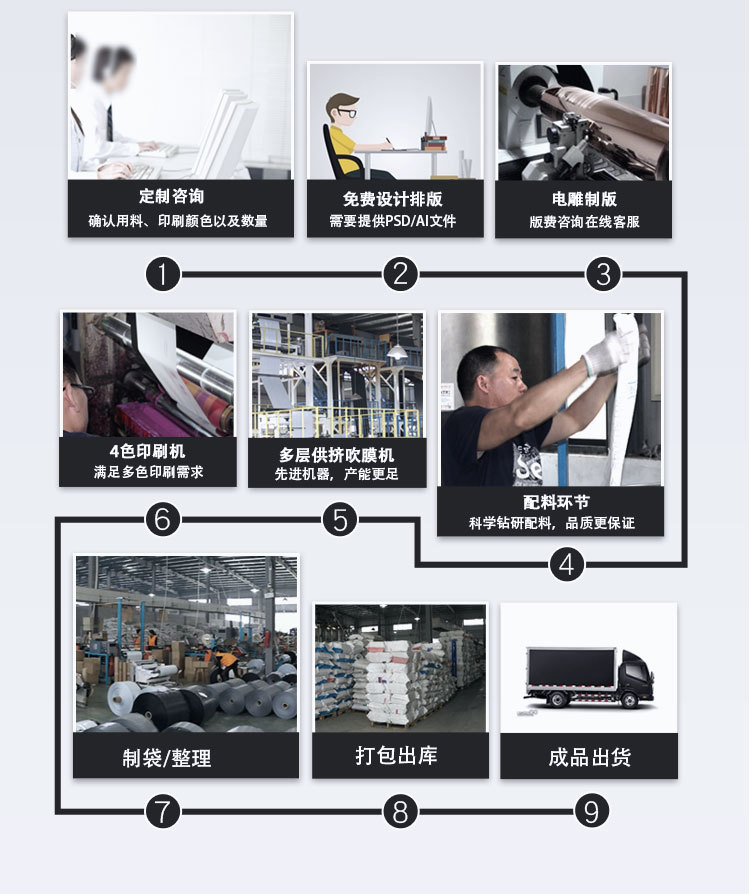 定制咨询
确认用料、印刷颜色以及数量

免费设计排版
需要提供PSD/AI文件

电雕制版
版费咨询在线客服

1

2

3

4色印刷机
满足多色印刷需求

多层供挤吹膜机
先进机器，产能更足

配料环节
科学钻研配料，品质更保证

6

5

4

制袋/整理

打包出库

成品出货

7

8

9