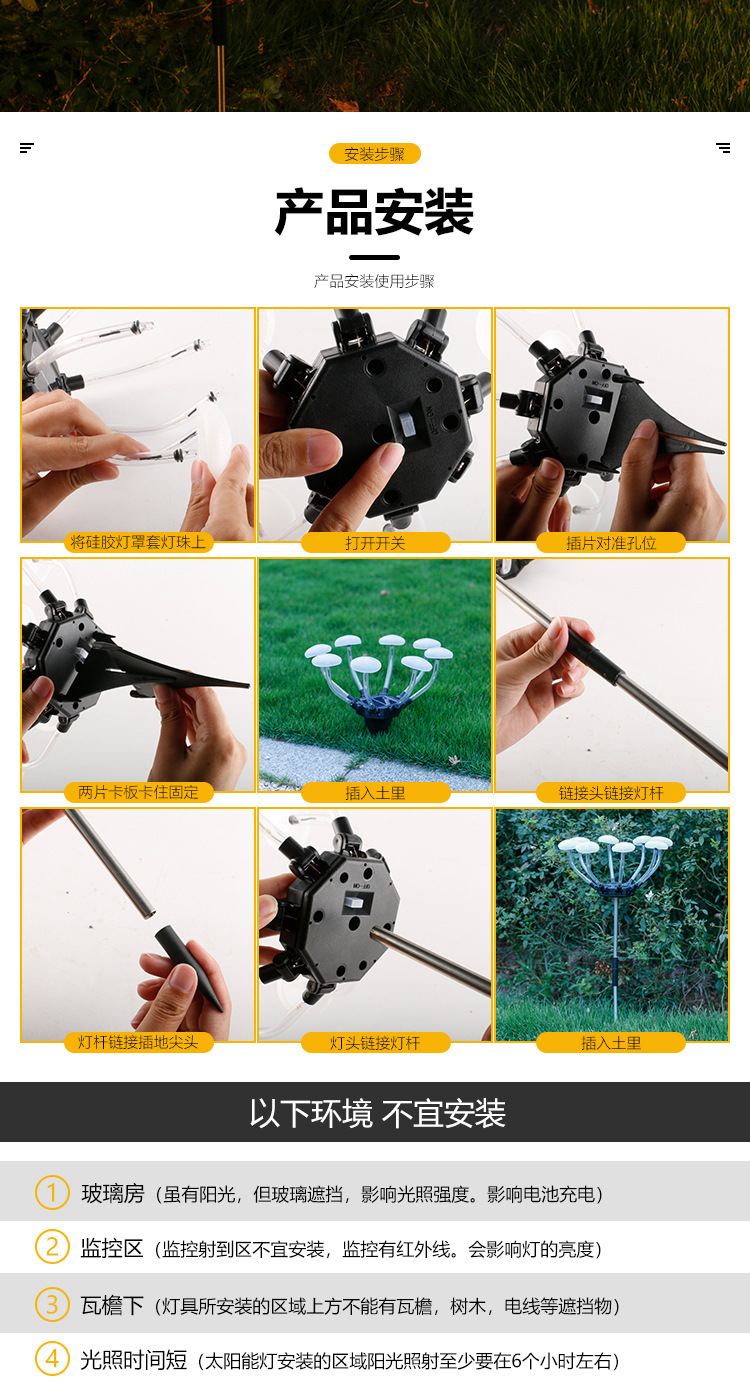 安装步骤

产品安装

产品安装使用步骤

将硅胶灯罩套灯珠上

打开开关

插片对准孔位

两片卡板卡住固定

插入土里

链接头链接灯杆

灯杆链接插地尖头

灯头链接灯杆

插入土里

以下环境 不宜安装

1 玻璃房（虽有阳光，但玻璃遮挡，影响光照强度。影响电池充电）

2 监控区（监控射到区不宜安装，监控有红外线。会影响灯的亮度）

3 瓦檐下（灯具所安装的区域上方不能有瓦檐，树木，电线等遮挡物）

4 光照时间短（太阳能灯安装的区域阳光照射至少要在6个小时左右）