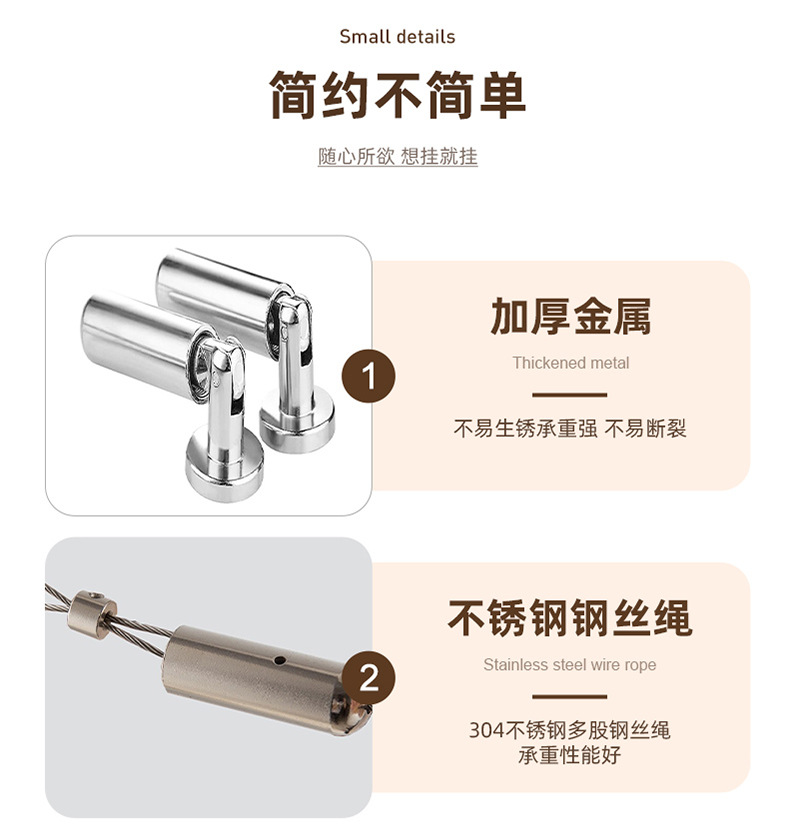 Small details

简约不简单

随心所欲 想挂就挂

1

加厚金属

Thickened metal

不易生锈承重强 不易断裂

2

不锈钢钢丝绳

Stainless steel wire rope

304不锈钢多股钢丝绳
承重性能好