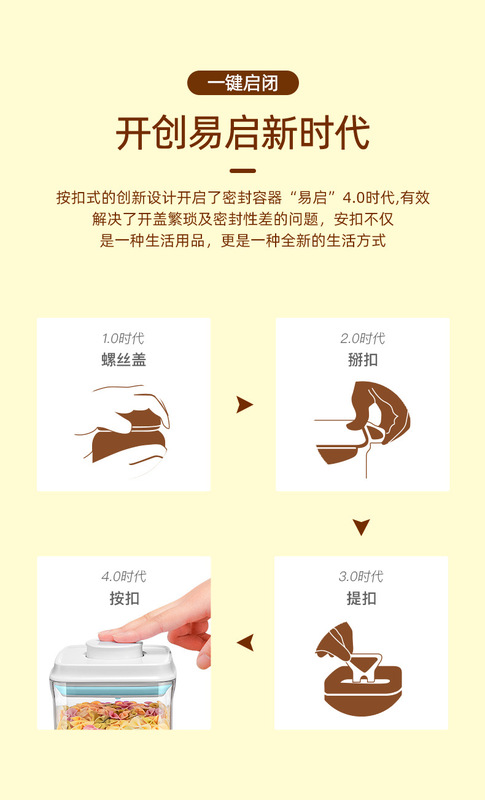 一键启闭

开创易启新时代

按扣式的创新设计开启了密封容器“易启”4.0时代,有效解决了开盖繁琐及密封性差的问题，安扣不仅是一种生活用品，更是一种全新的生活方式

1.0时代
螺丝盖

2.0时代
掰扣

3.0时代
提扣

4.0时代
按扣