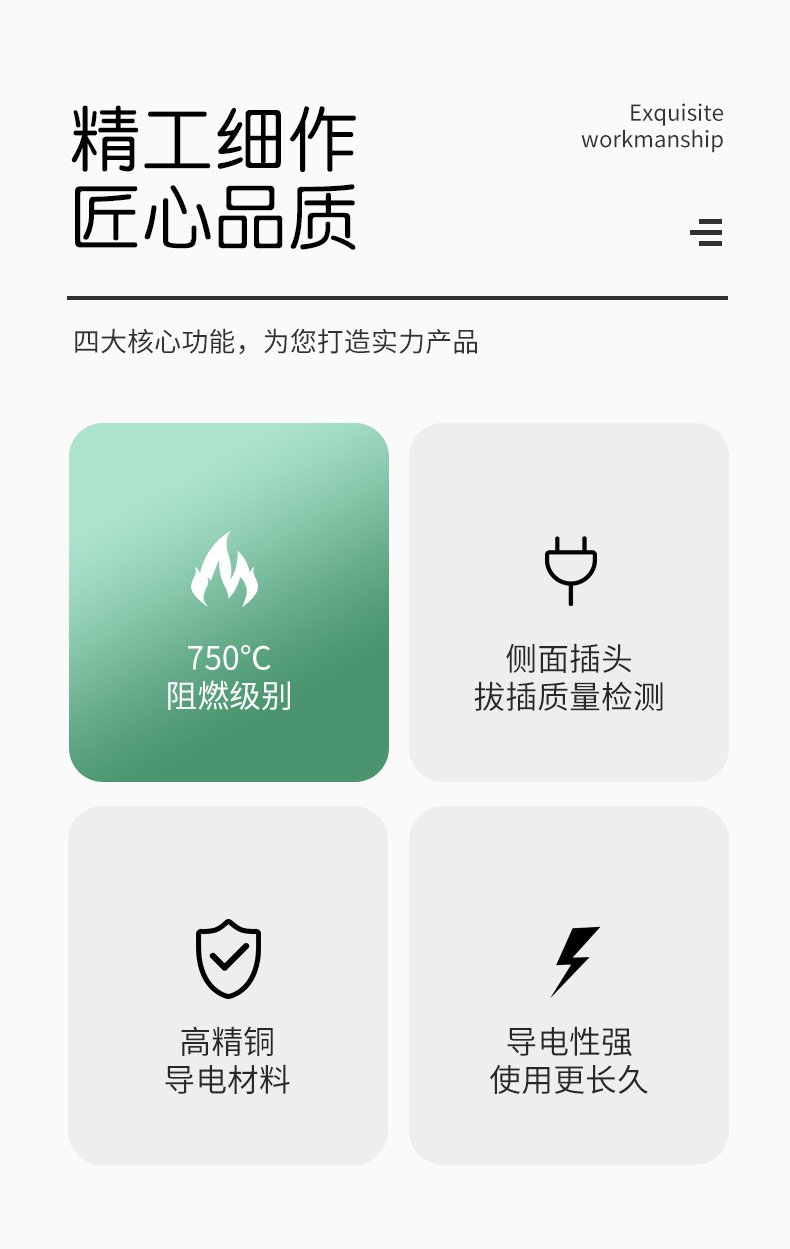 精工细作
匠心品质

Exquisite
workmanship

四大核心功能，为您打造实力产品

750℃
阻燃级别

侧面插头
拔插质量检测

高精铜
导电材料

导电性强
使用更长久