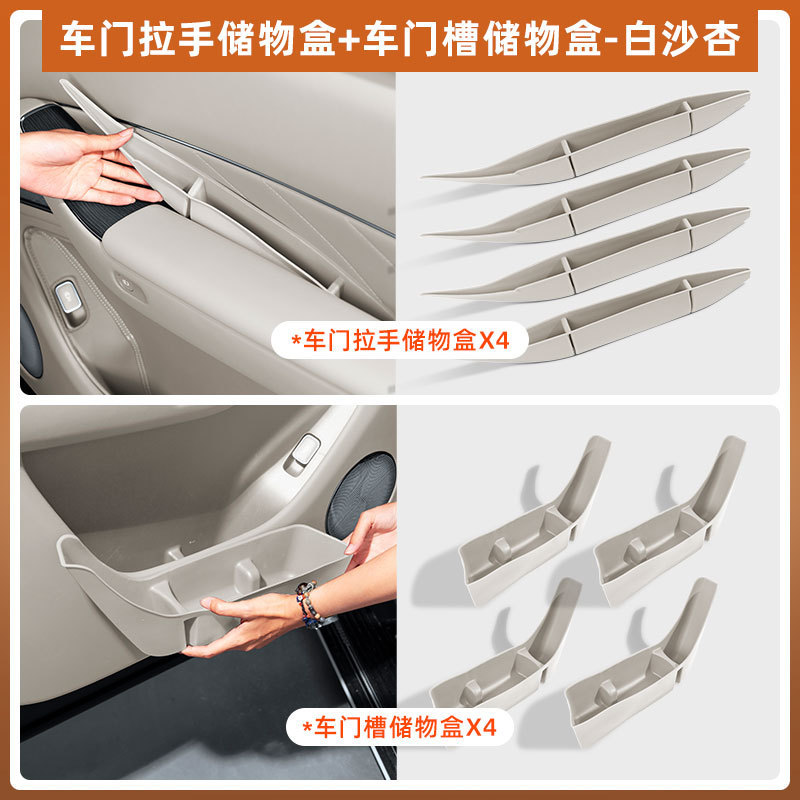 车门拉手储物盒+车门槽储物盒-白沙杏

*车门拉手储物盒X4

*车门槽储物盒X4