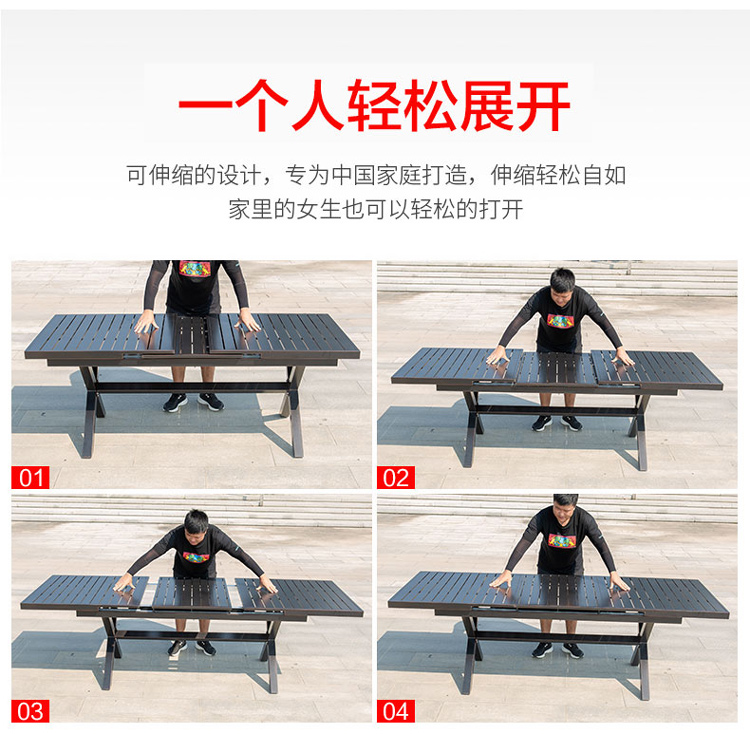 一个人轻松展开

可伸缩的设计，专为中国家庭打造，伸缩轻松自如
家里的女生也可以轻松的打开

01

02

03

04