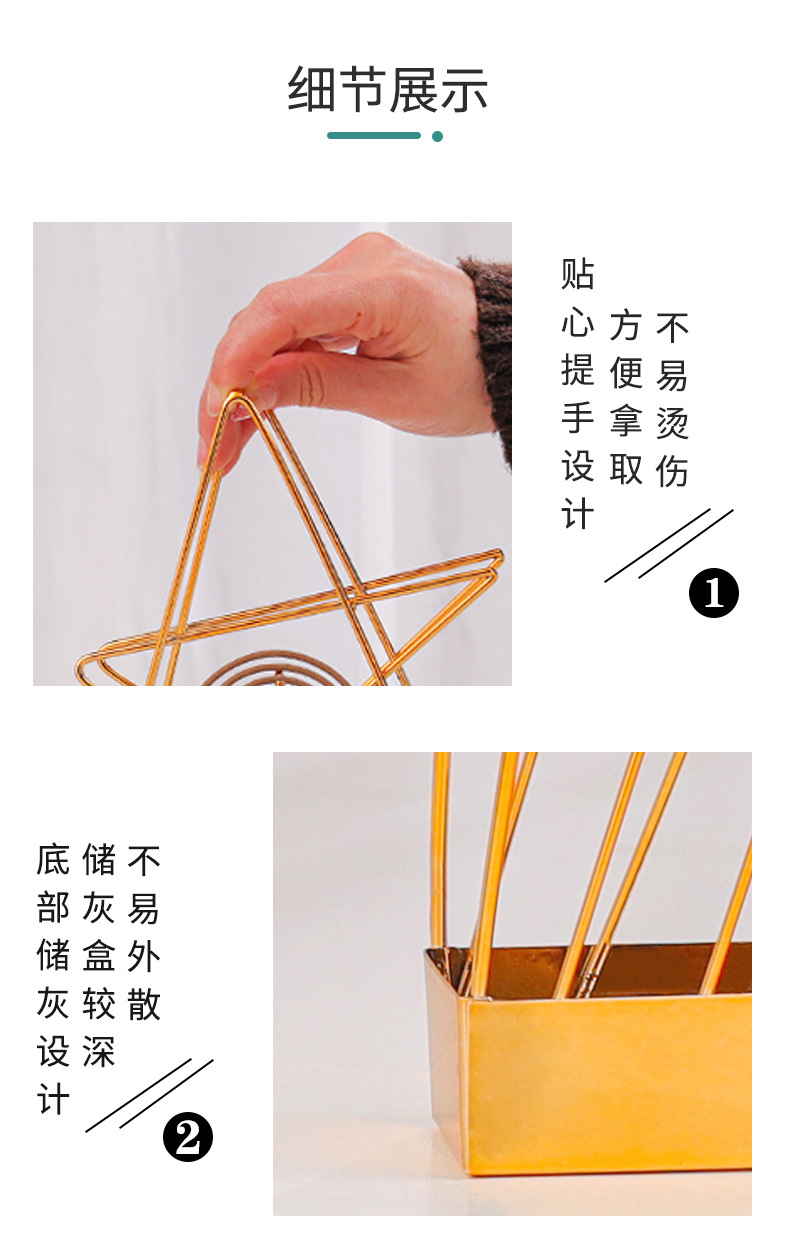 细节展示

贴心提手设计
方便拿取
不易烫伤

1

底部储灰设计
储灰盒较深
不易外散

2