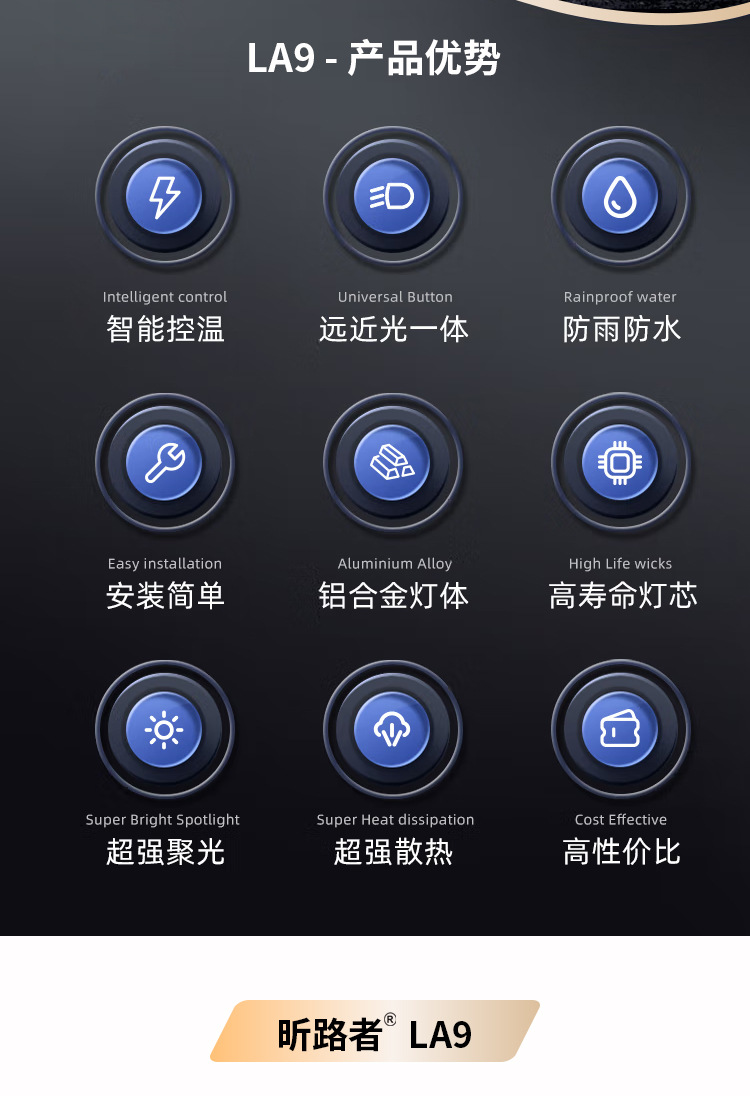 LA9 - 产品优势

Intelligent control
智能控温

Universal Button
远近光一体

Rainproof water
防雨防水

Easy installation
安装简单

Aluminium Alloy
铝合金灯体

High Life wicks
高寿命灯芯

Super Bright Spotlight
超强聚光

Super Heat dissipation
超强散热

Cost Effective
高性价比

昕路者® LA9