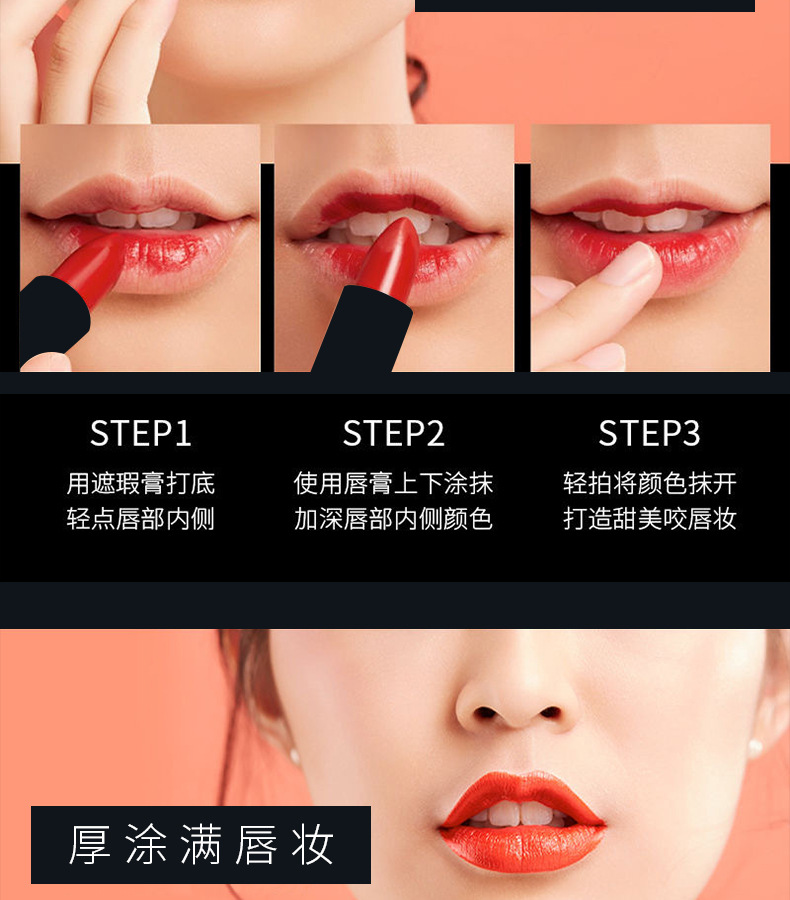 STEP1
用遮瑕膏打底
轻点唇部内侧

STEP2
使用唇膏上下涂抹
加深唇部内侧颜色

STEP3
轻拍将颜色抹开
打造甜美咬唇妆

厚涂满唇妆